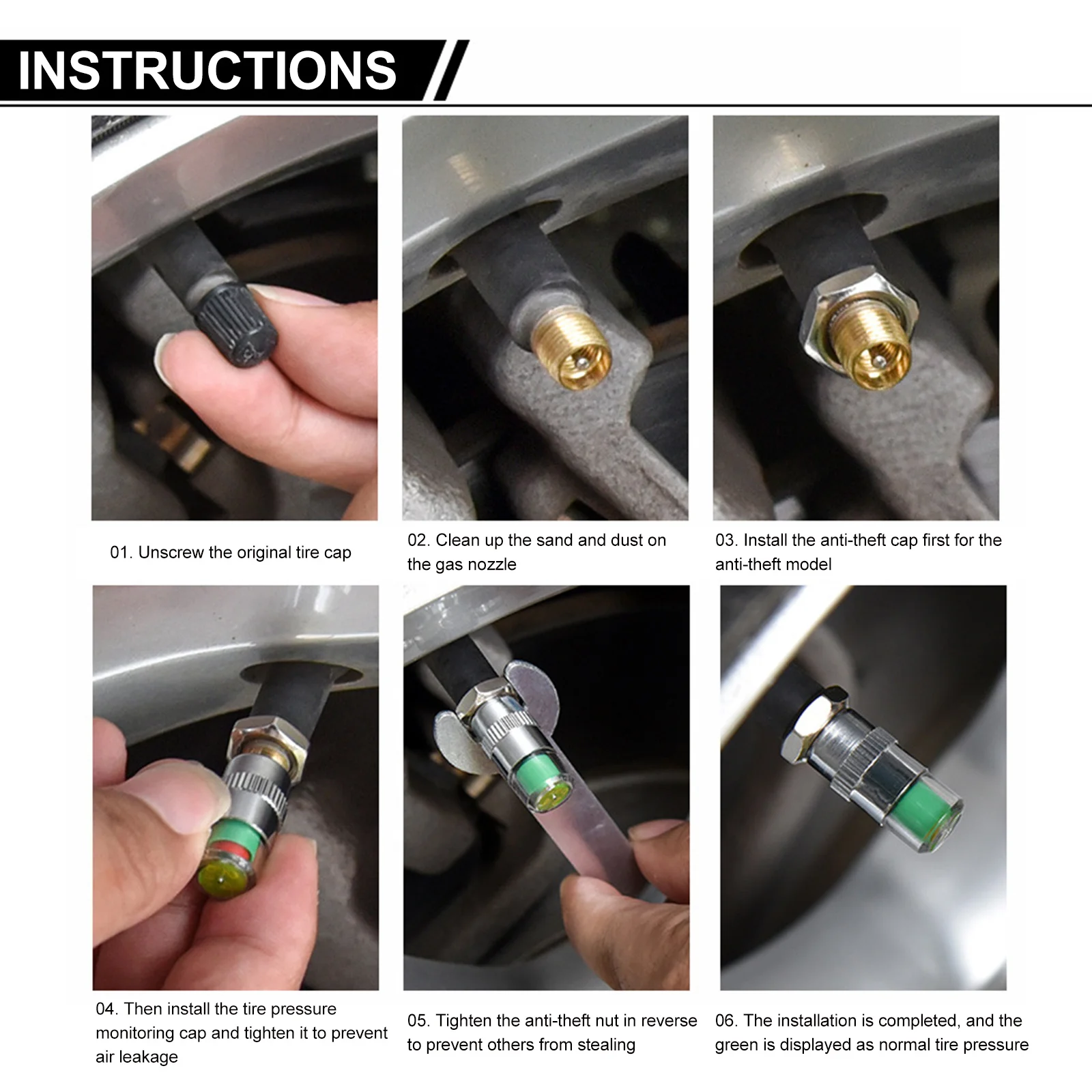 INSTRUCTIONS

01. Unscrew the original tire cap

02. Clean up the sand and dust on the gas nozzle

03. Install the anti-theft cap first for the anti-theft model

04. Then install the tire pressure monitoring cap and tighten it to prevent air leakage

05. Tighten the anti-theft nut in reverse to prevent others from stealing

06. The installation is completed, and the green is displayed as normal tire pressure