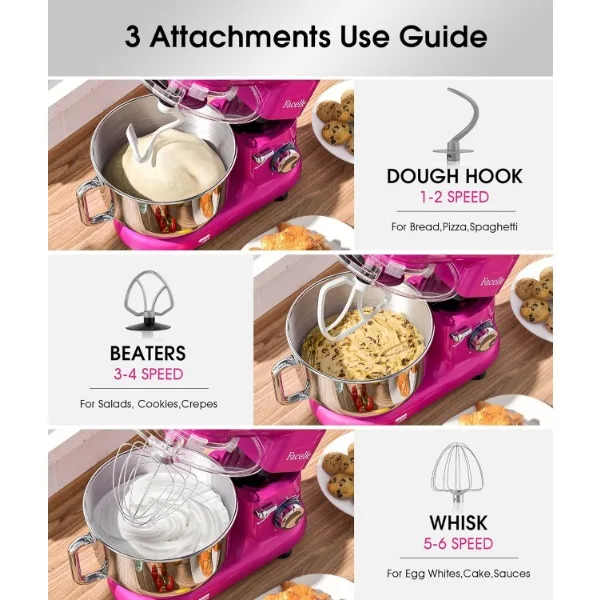 3 Attachments Use Guide

Facelle

DOUGH HOOK
1-2 SPEED

For Bread,Pizza,Spaghetti

BEATERS
3-4 SPEED

For Salads, Cookies,Crepes

Facelle

Facelle

WHISK
5-6 SPEED

For Egg Whites,Cake,Sauces