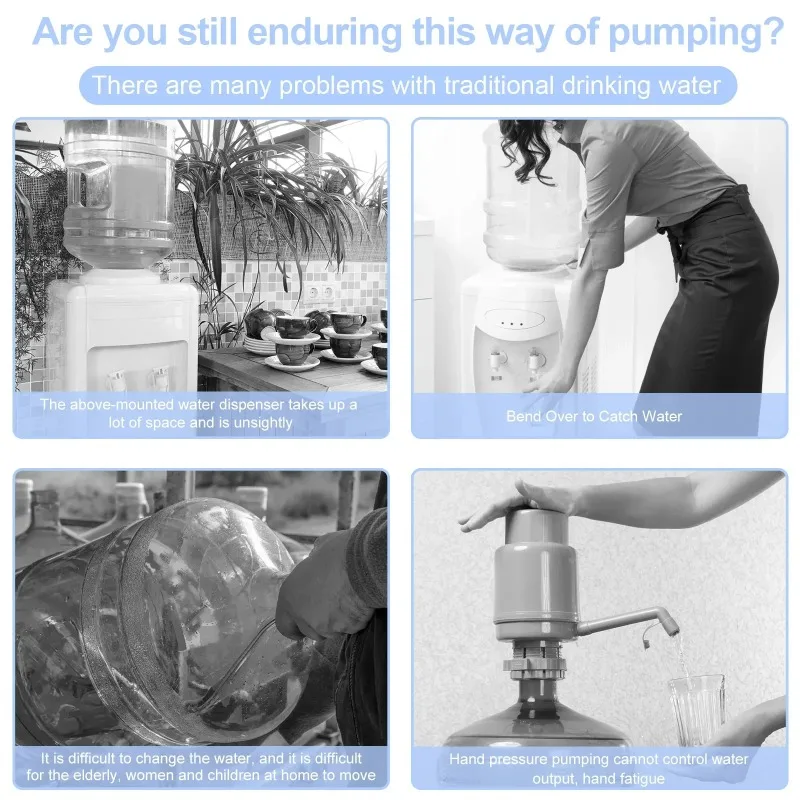 Are you still enduring this way of pumping?

There are many problems with traditional drinking water

The above-mounted water dispenser takes up a lot of space and is unsightly

Bend Over to Catch Water

It is difficult to change the water, and it is difficult for the elderly, women and children at home to move

Hand pressure pumping cannot control water output, hand fatigue