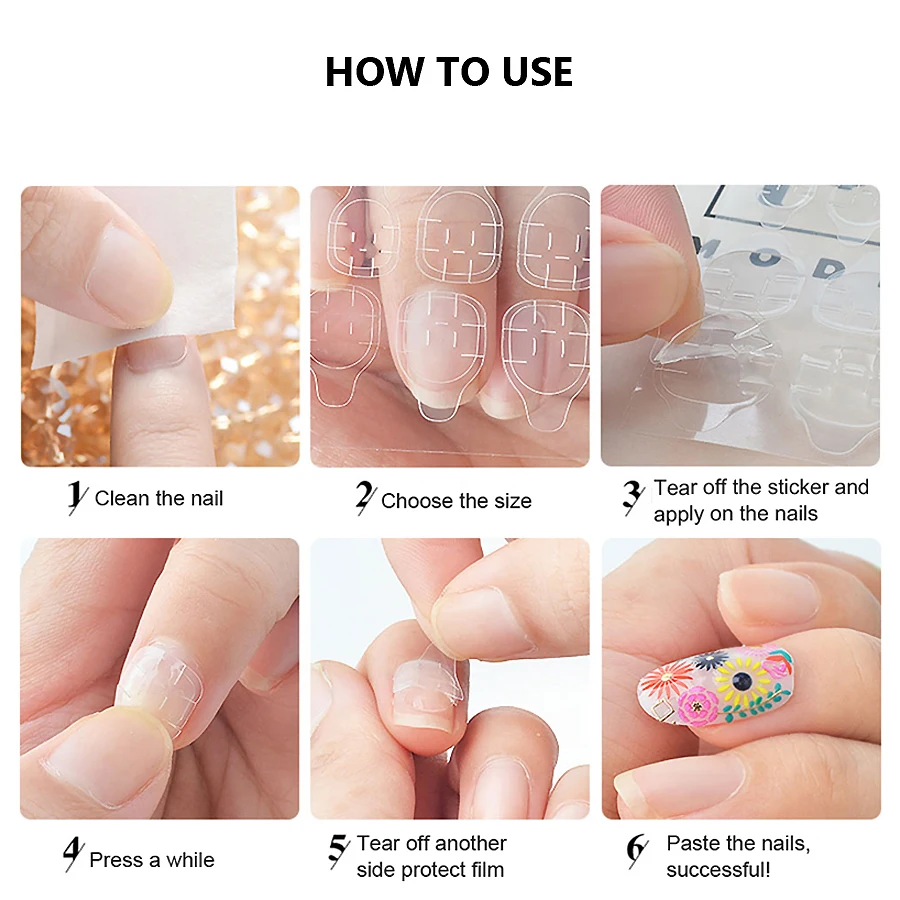 HOW TO USE

MOD

1 Clean the nail

2 Choose the size

3 Tear off the sticker and apply on the nails

4 Press a while

5 Tear off another side protect film

6 Paste the nails, successful!