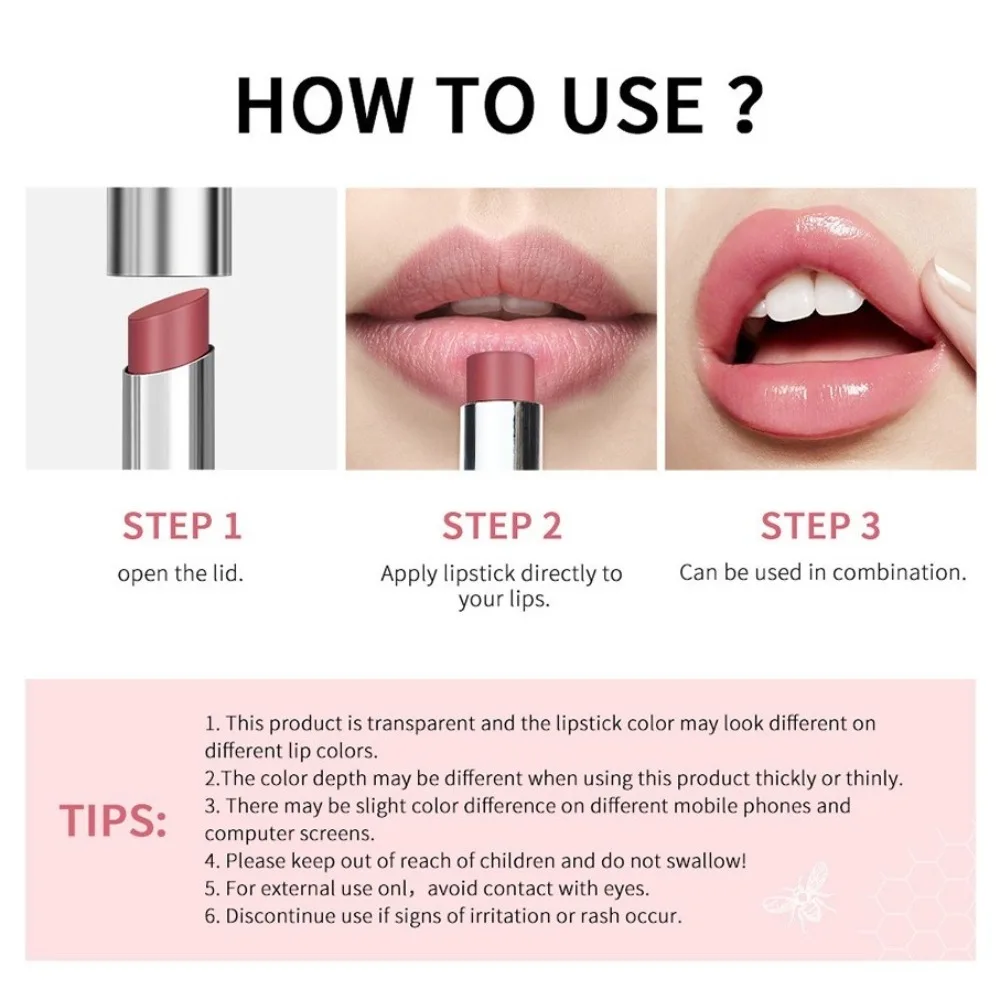 HOW TO USE ?

STEP 1
open the lid.

STEP 2
Apply lipstick directly to your lips.

STEP 3
Can be used in combination.

TIPS:

1. This product is transparent and the lipstick color may look different on different lip colors.
2.The color depth may be different when using this product thickly or thinly.
3. There may be slight color difference on different mobile phones and computer screens.
4. Please keep out of reach of children and do not swallow!
5. For external use onl，avoid contact with eyes.
6. Discontinue use if signs of irritation or rash occur.