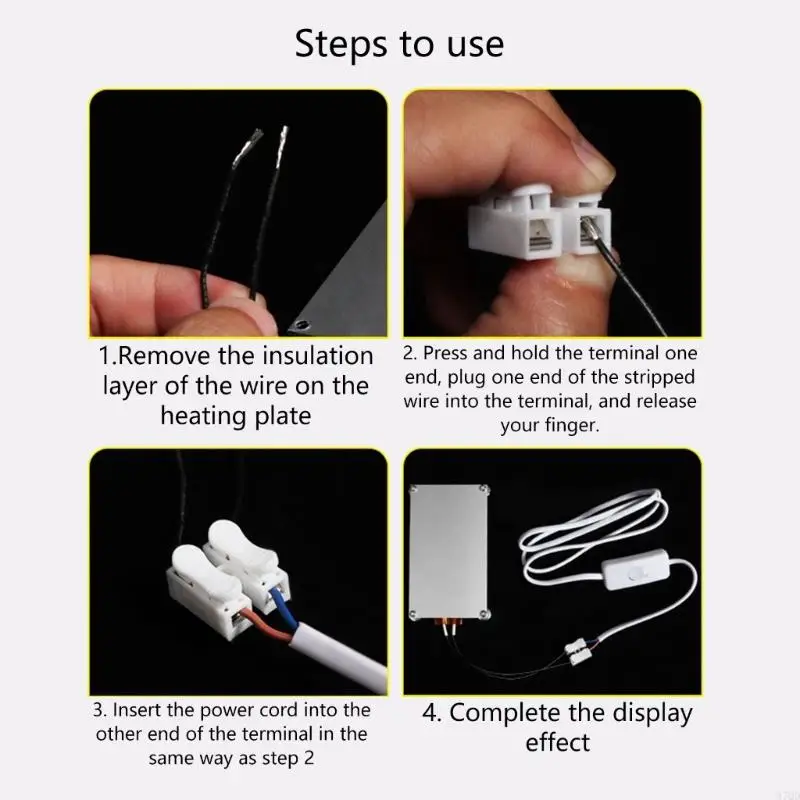 Steps to use

1.Remove the insulation layer of the wire on the heating plate

2. Press and hold the terminal one end, plug one end of the stripped wire into the terminal, and release your finger.

3. Insert the power cord into the other end of the terminal in the same way as step 2

4. Complete the display effect