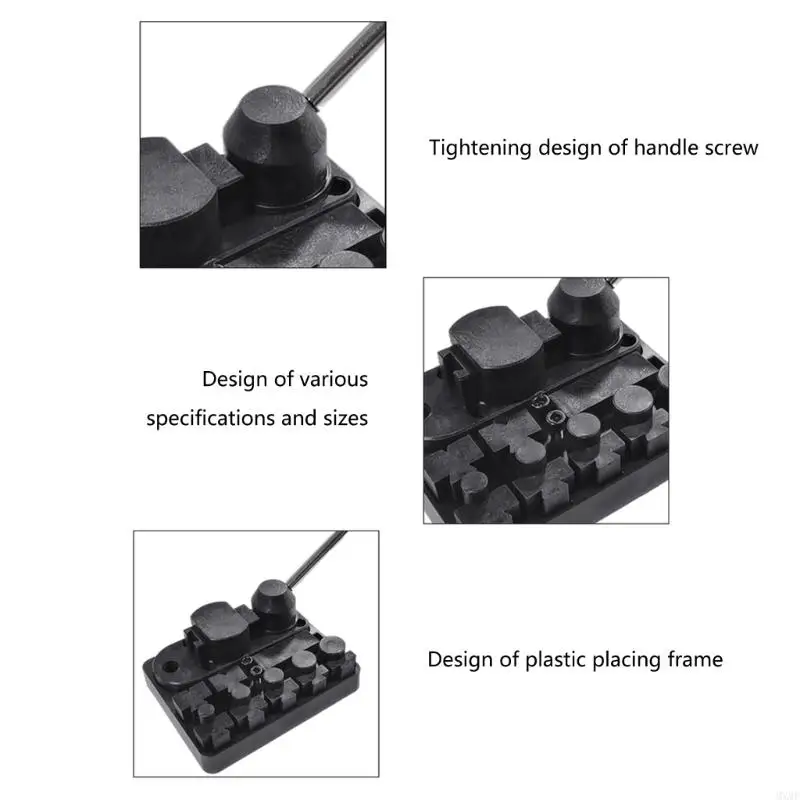 Tightening design of handle screw

Design of various specifications and sizes

Design of plastic placing frame