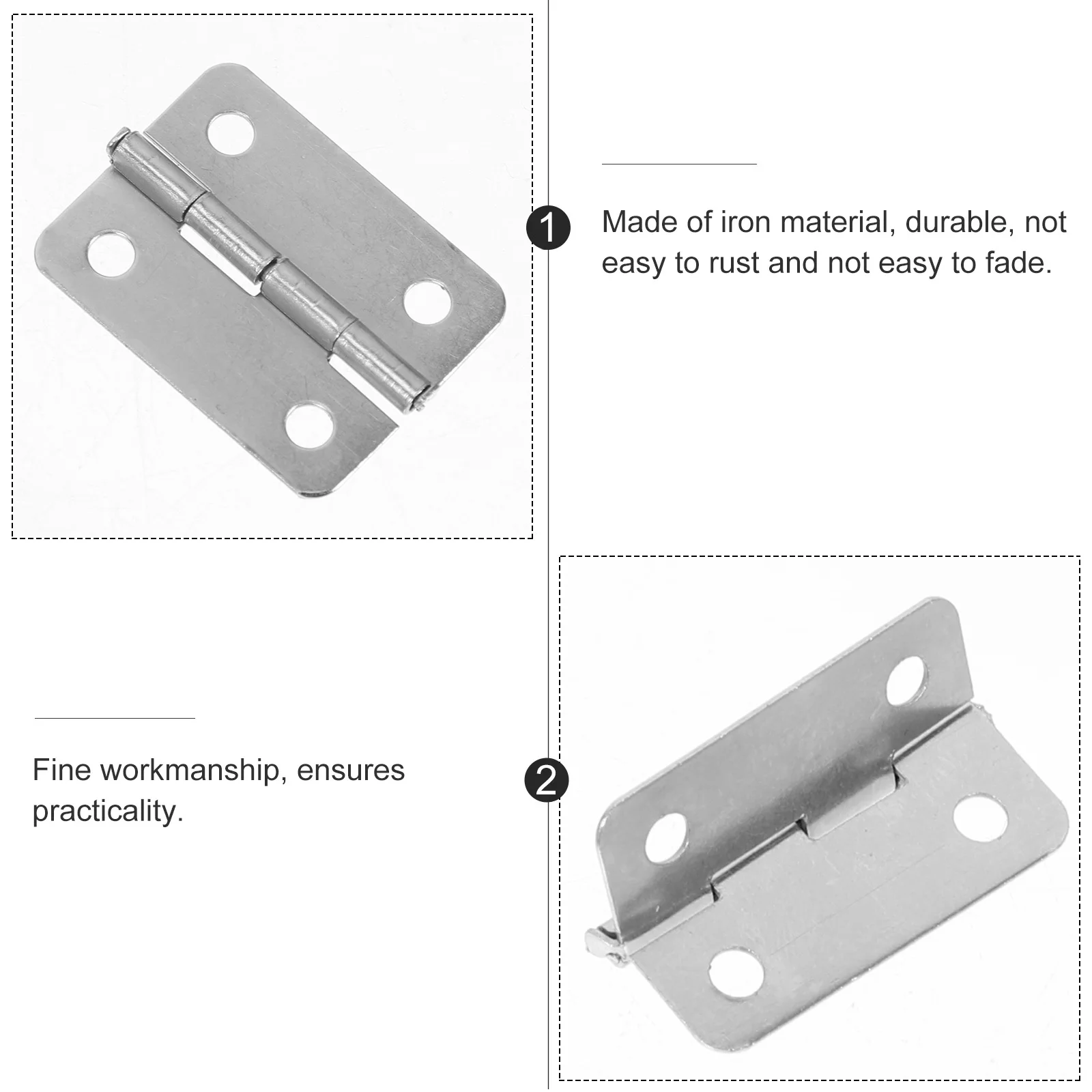 1

Made of iron material, durable, not easy to rust and not easy to fade.

Fine workmanship, ensures practicality.

2