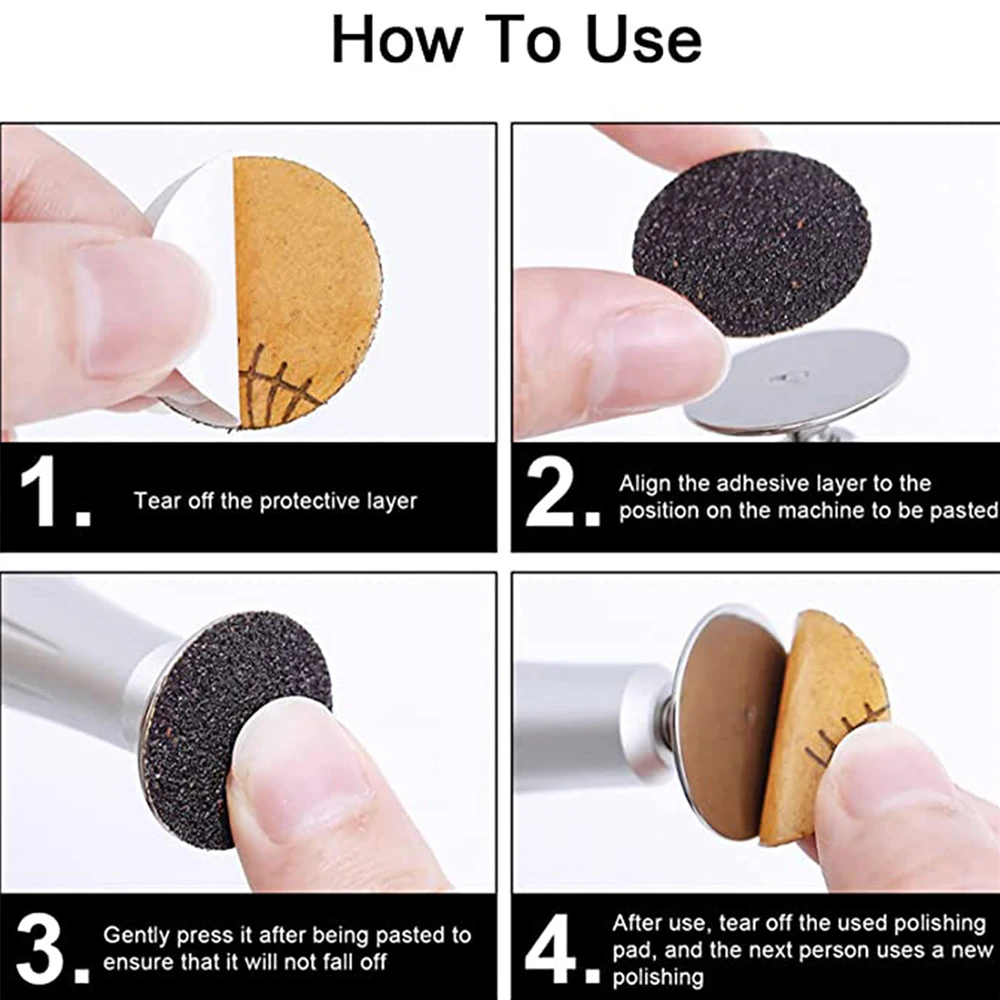 How To Use

1. Tear off the protective layer

2. Align the adhesive layer to the position on the machine to be pasted

3. Gently press it after being pasted to ensure that it will not fall off

4. After use, tear off the used polishing pad, and the next person uses a new polishing