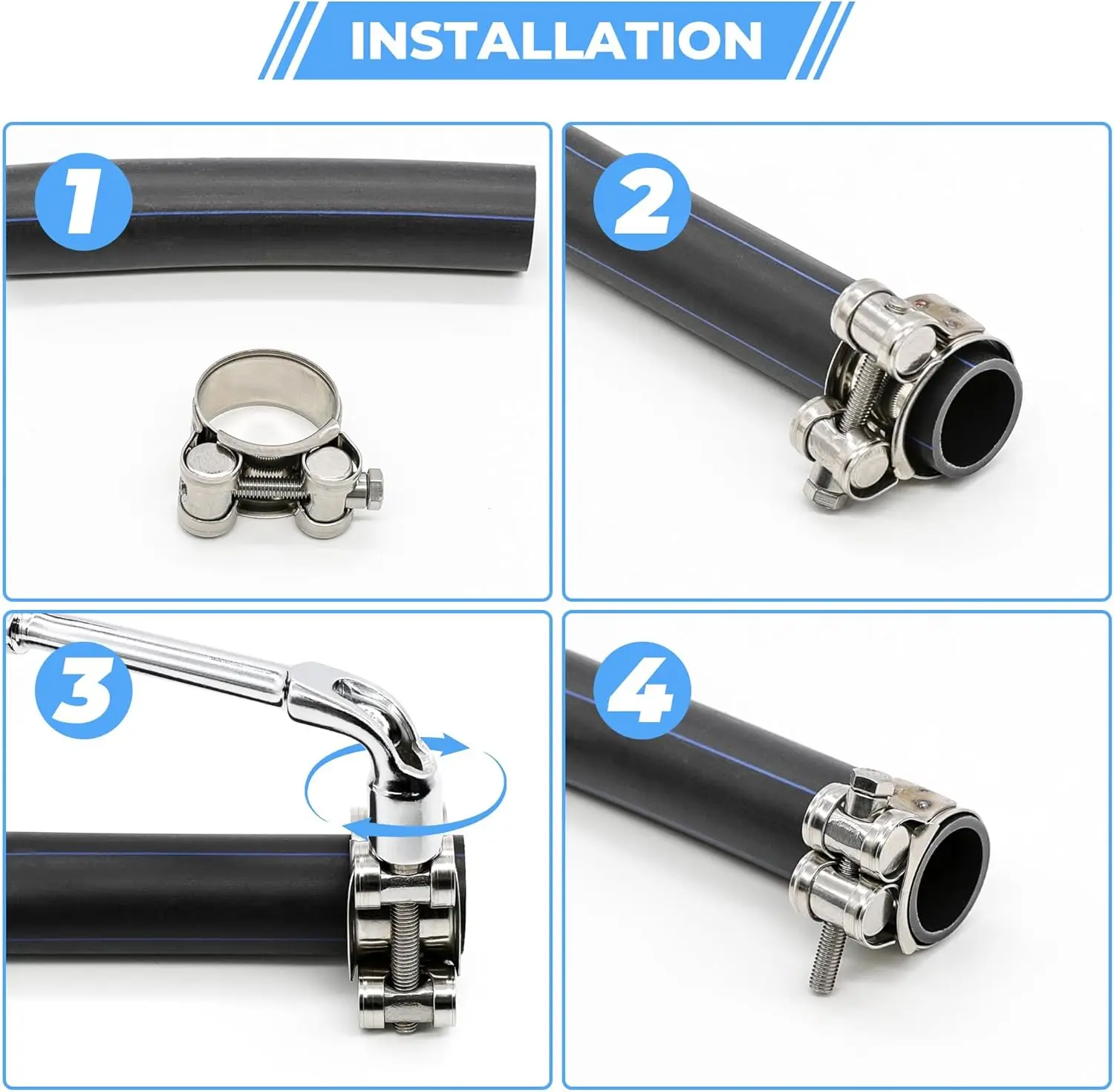 INSTALLATION

1

2

3

4