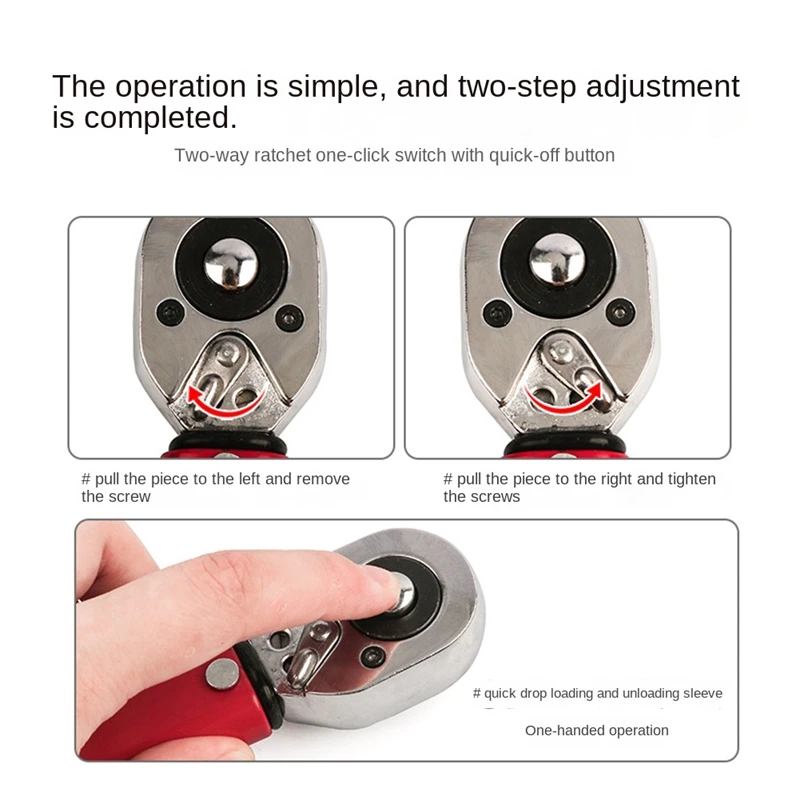 The operation is simple, and two-step adjustment is completed.

Two-way ratchet one-click switch with quick-off button

# pull the piece to the left and remove the screw

# pull the piece to the right and tighten the screws

# quick drop loading and unloading sleeve

One-handed operation