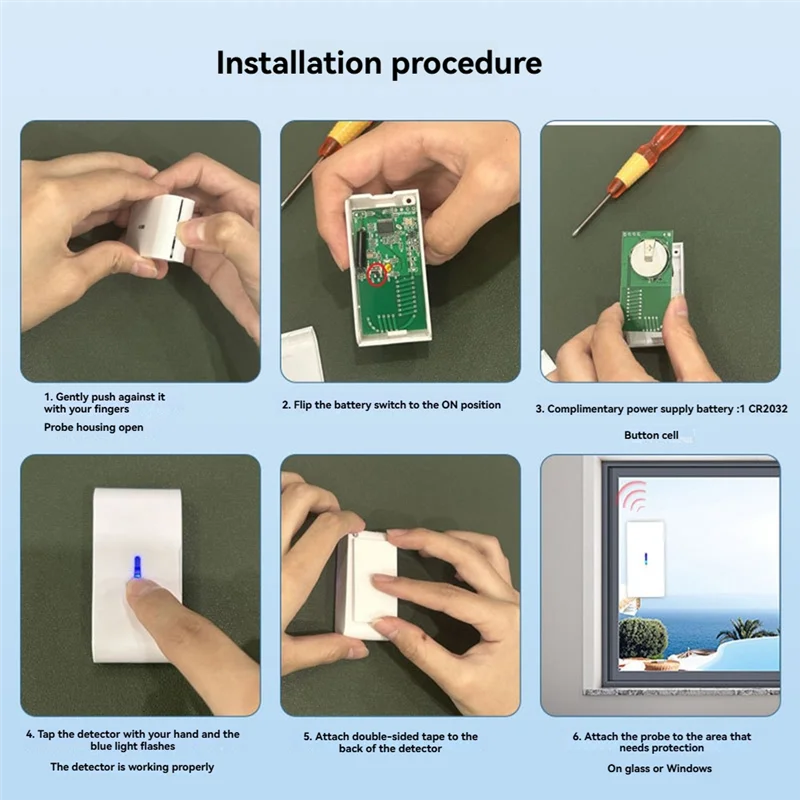 Installation procedure

1. Gently push against it with your fingers

Probe housing open

2. Flip the battery switch to the ON position

3. Complimentary power supply battery :1 CR2032

Button cell

4. Tap the detector with your hand and the blue light flashes

The detector is working properly

5. Attach double-sided tape to the back of the detector

6. Attach the probe to the area that needs protection

On glass or Windows