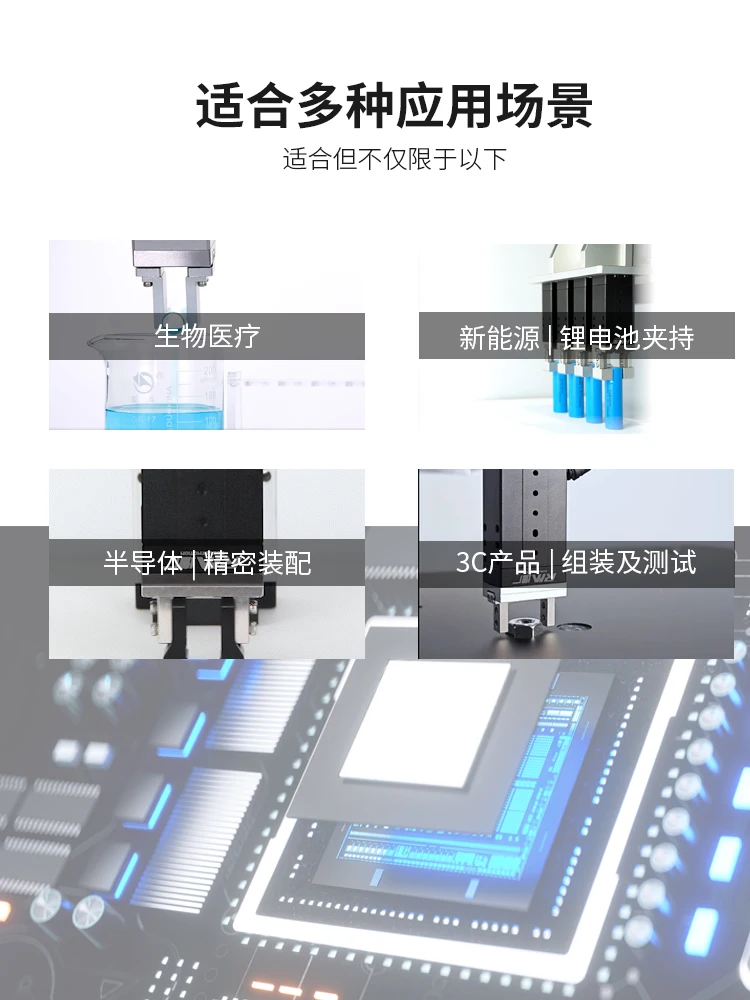 适合多种应用场景

适合但不仅限于以下

生物医疗

新能源 | 锂电池夹持

半导体 | 精密装配

3C产品 | 组装及测试