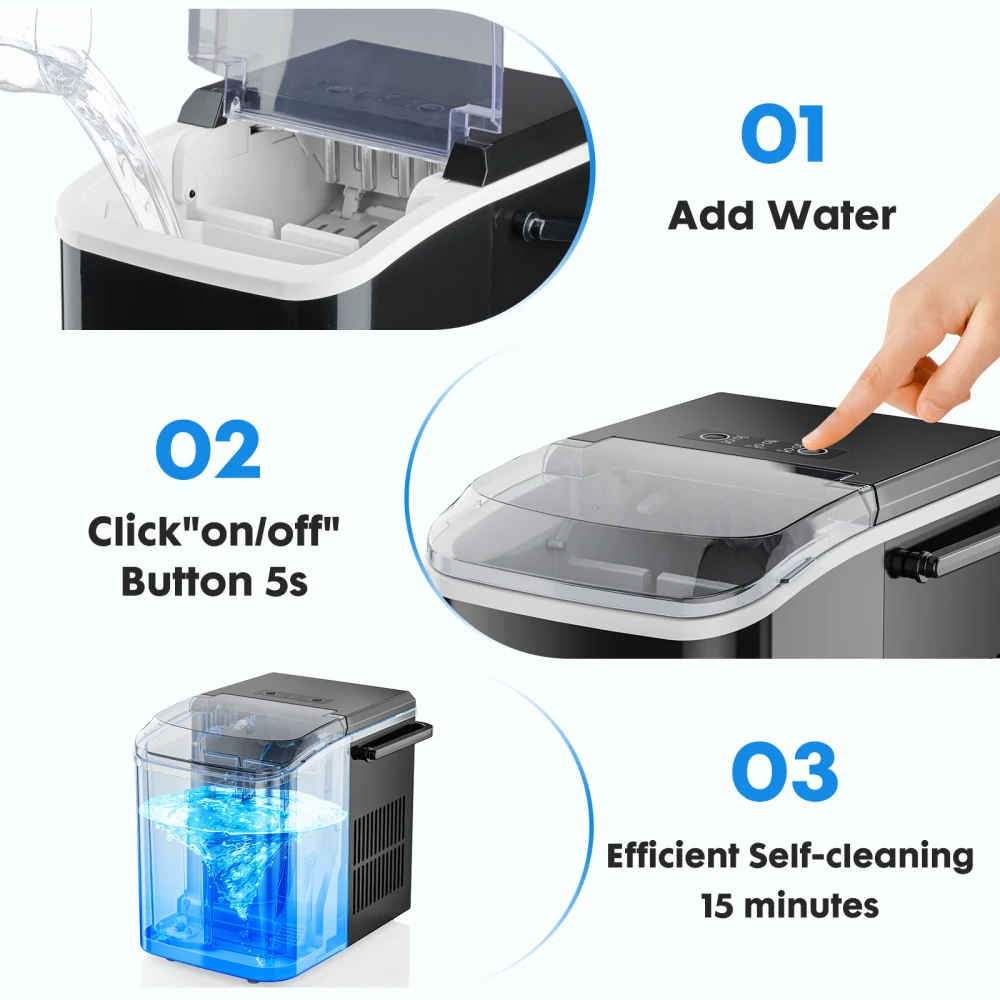 01
Add Water

02
Click"on/off" Button 5s

03
Efficient Self-cleaning 15 minutes