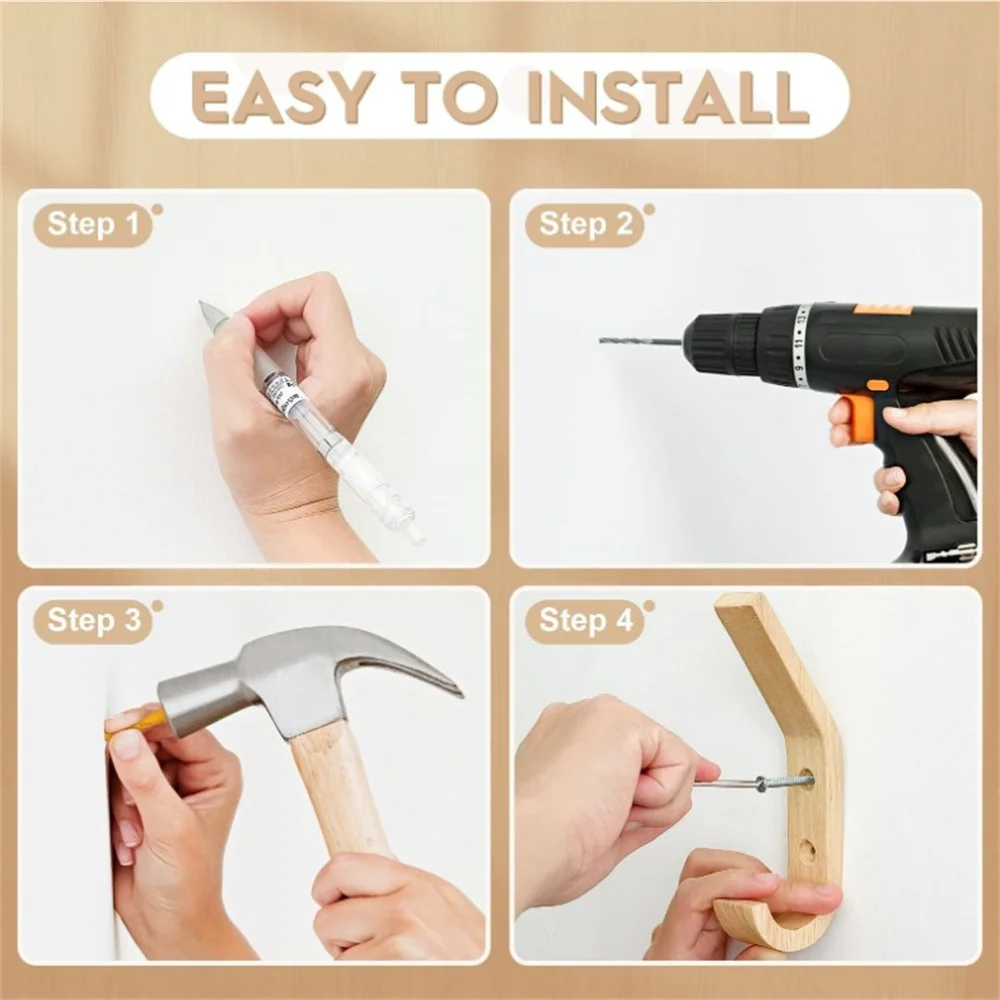 EASY TO INSTALL

Step 1

Step 2

Step 3

Step 4