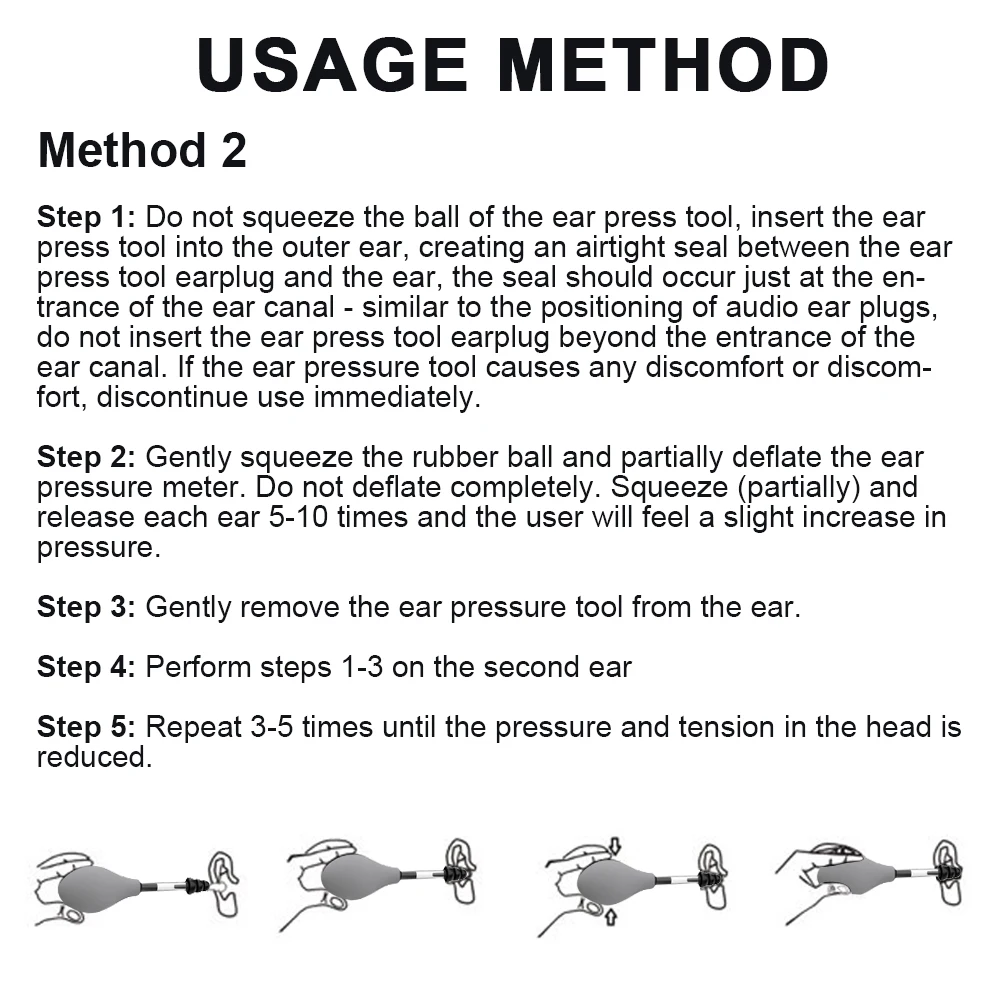 USAGE METHOD

Method 2

Step 1: Do not squeeze the ball of the ear press tool, insert the ear press tool into the outer ear, creating an airtight seal between the ear press tool earplug and the ear, the seal should occur just at the entrance of the ear canal - similar to the positioning of audio ear plugs, do not insert the ear press tool earplug beyond the entrance of the ear canal. If the ear pressure tool causes any discomfort or discomfort, discontinue use immediately.

Step 2: Gently squeeze the rubber ball and partially deflate the ear pressure meter. Do not deflate completely. Squeeze (partially) and release each ear 5-10 times and the user will feel a slight increase in pressure.

Step 3: Gently remove the ear pressure tool from the ear.

Step 4: Perform steps 1-3 on the second ear

Step 5: Repeat 3-5 times until the pressure and tension in the head is reduced.