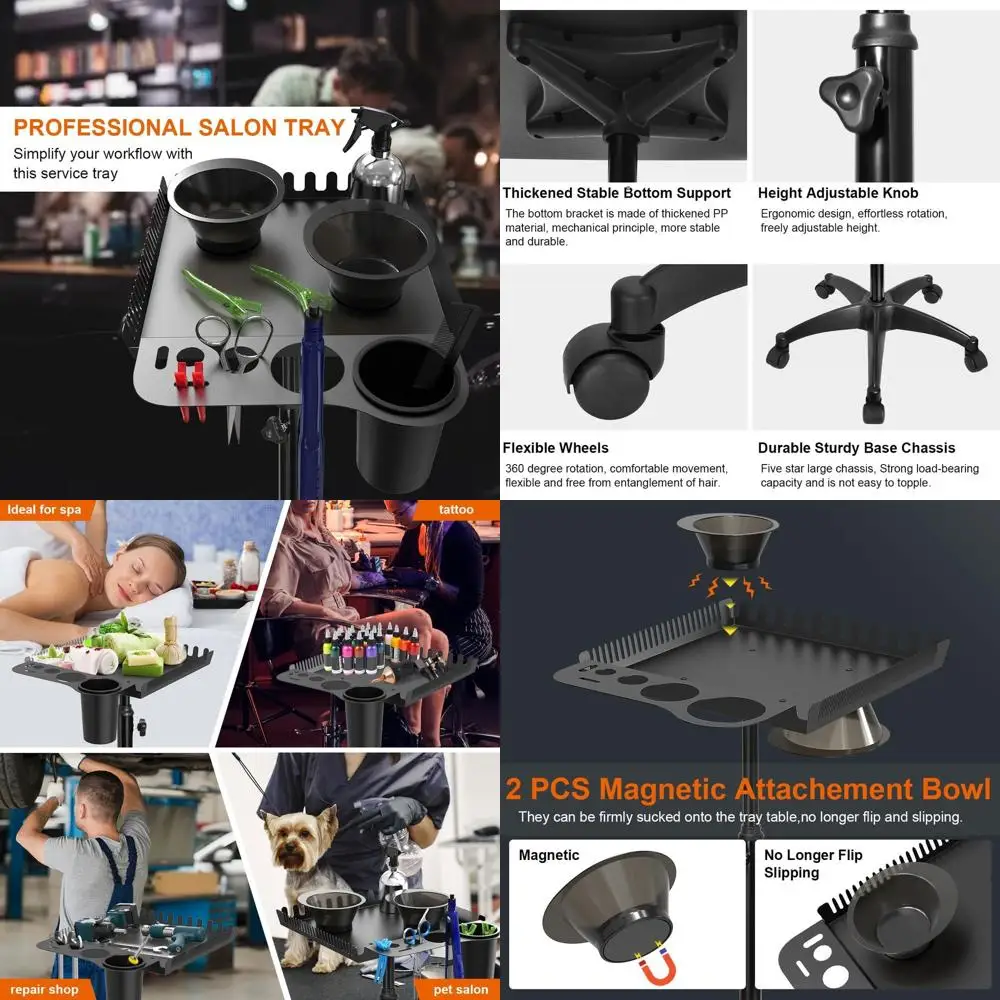 PROFESSIONAL SALON TRAY
Simplify your workflow with this service tray

Thickened Stable Bottom Support
The bottom bracket is made of thickened PP material, mechanical principle, more stable and durable.

Height Adjustable Knob
Ergonomic design, effortless rotation, freely adjustable height.

Flexible Wheels
360 degree rotation, comfortable movement, flexible and free from entanglement of hair.

Durable Sturdy Base Chassis
Five star large chassis, Strong load-bearing capacity and is not easy to topple.

Ideal for spa

tattoo

repair shop

pet salon

2 PCS Magnetic Attachement Bowl
They can be firmly sucked onto the tray table,no longer flip and slipping.

Magnetic

No Longer Flip Slipping