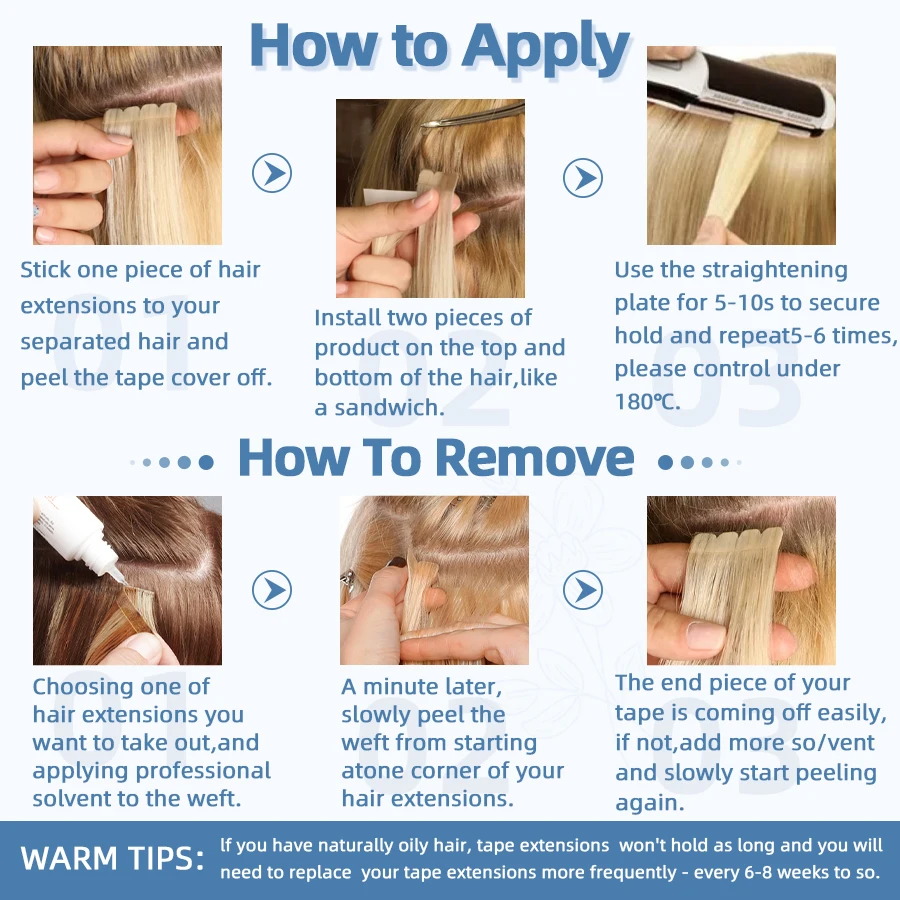 How to Apply

01
Stick one piece of hair extensions to your separated hair and peel the tape cover off.

02
Install two pieces of product on the top and bottom of the hair,like a sandwich.

03
Use the straightening plate for 5-10s to secure hold and repeat5-6 times, please control under 180℃.

How To Remove

01
Choosing one of hair extensions you want to take out,and applying professional solvent to the weft.

02
A minute later, slowly peel the weft from starting atone corner of your hair extensions.

03
The end piece of your tape is coming off easily, if not,add more so/vent and slowly start peeling again.

WARM TIPS: If you have naturally oily hair, tape extensions won't hold as long and you will need to replace your tape extensions more frequently - every 6-8 weeks to so.