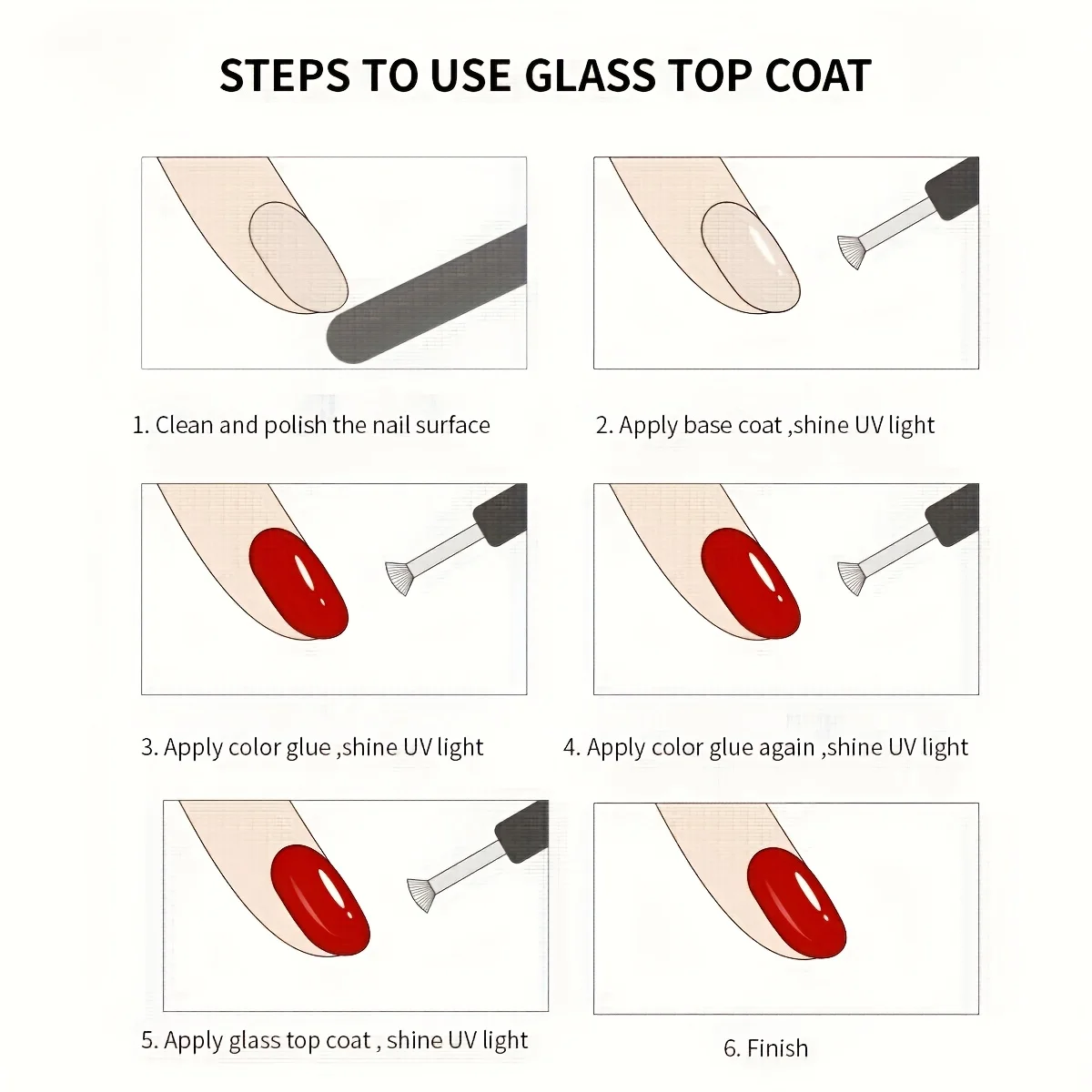 STEPS TO USE GLASS TOP COAT

1. Clean and polish the nail surface

2. Apply base coat ,shine UV light

3. Apply color glue ,shine UV light

4. Apply color glue again ,shine UV light

5. Apply glass top coat , shine UV light

6. Finish