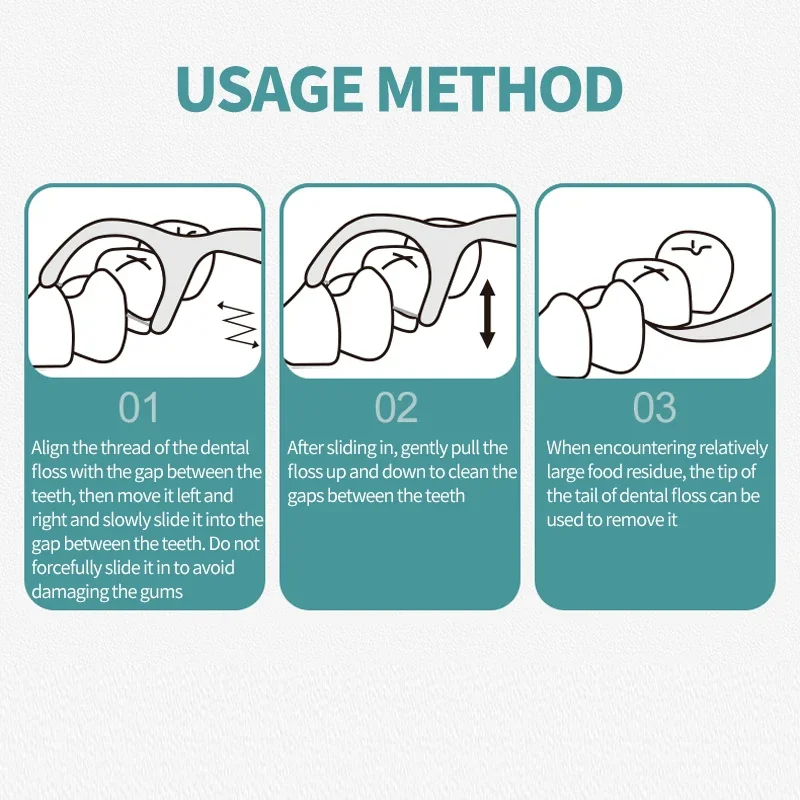 USAGE METHOD

01
Align the thread of the dental floss with the gap between the teeth, then move it left and right and slowly slide it into the gap between the teeth. Do not forcefully slide it in to avoid damaging the gums

02
After sliding in, gently pull the floss up and down to clean the gaps between the teeth

03
When encountering relatively large food residue, the tip of the tail of dental floss can be used to remove it