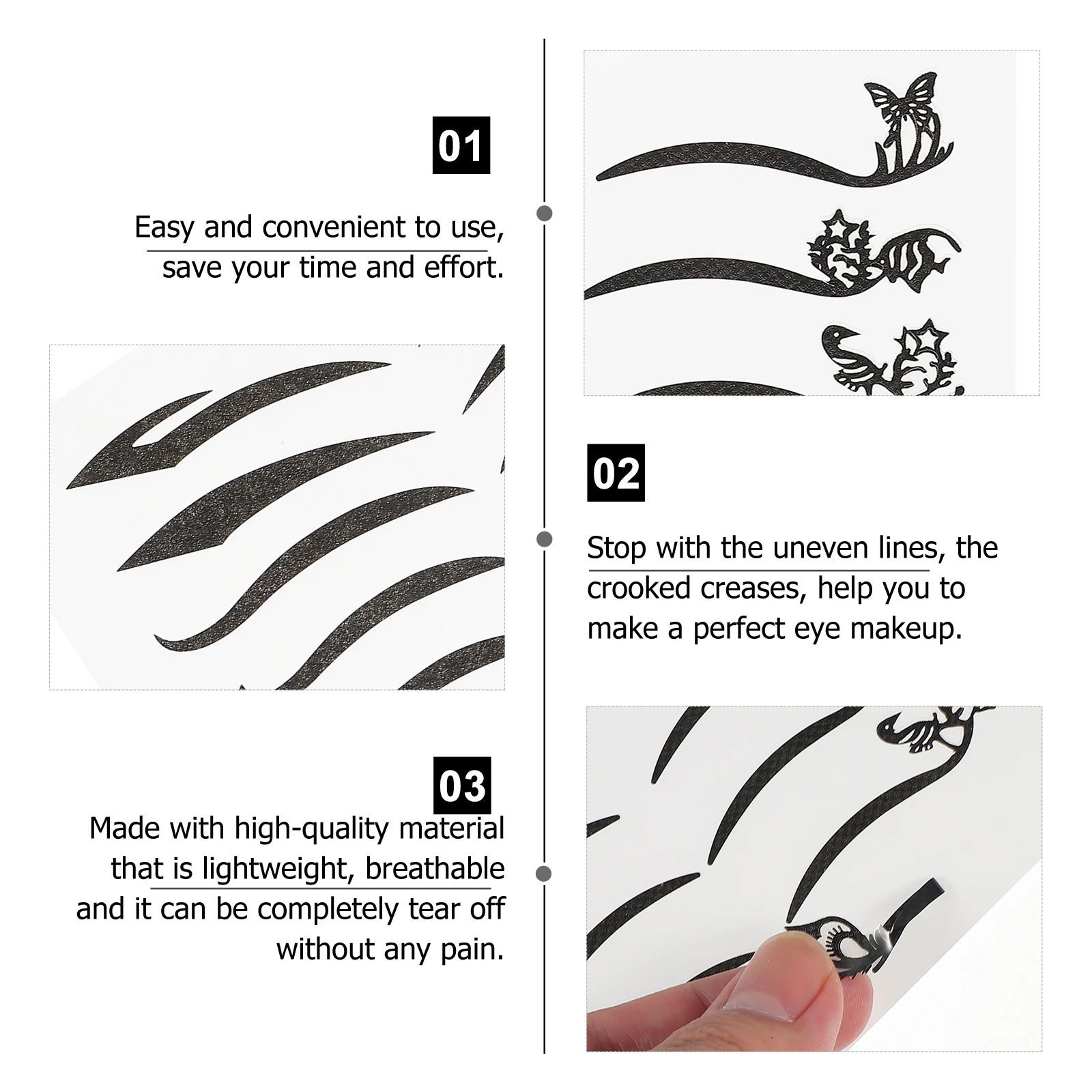 01

Easy and convenient to use, save your time and effort.

02

Stop with the uneven lines, the crooked creases, help you to make a perfect eye makeup.

03

Made with high-quality material that is lightweight, breathable and it can be completely tear off without any pain.