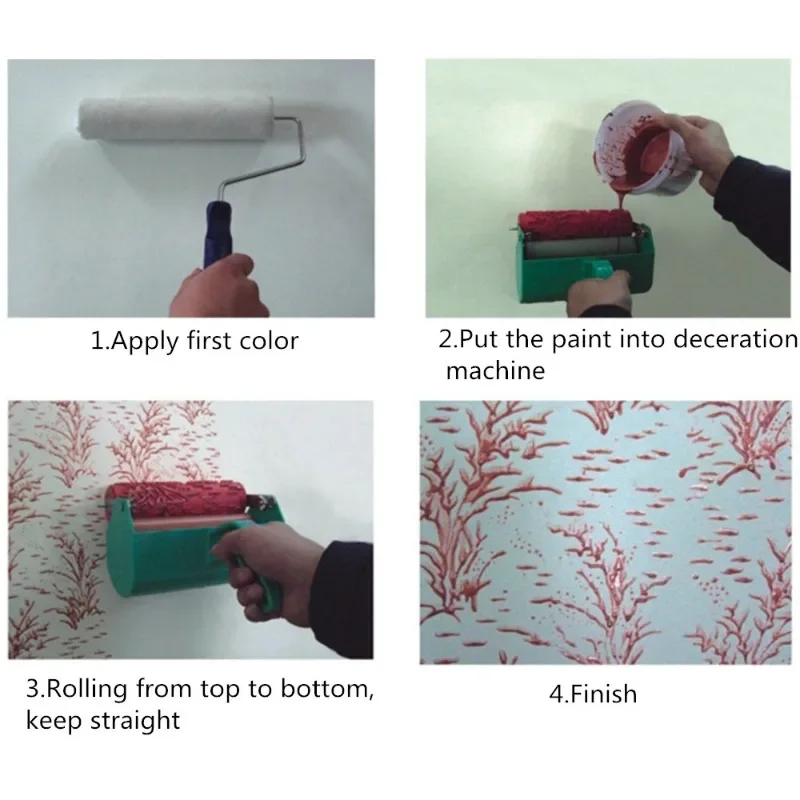 1.Apply first color

2.Put the paint into deceration machine

3.Rolling from top to bottom, keep straight

4.Finish