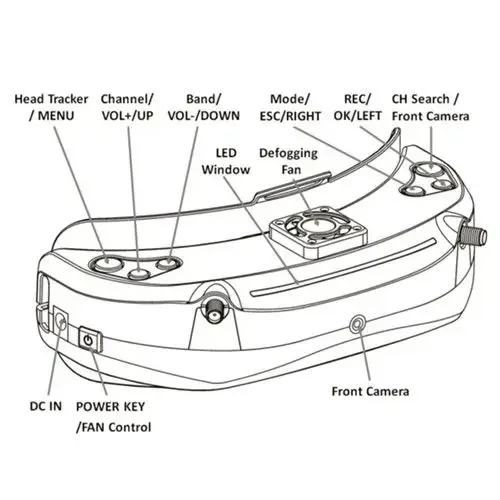 Head Tracker / MENU

Channel/ VOL+/UP

Band/ VOL-/DOWN

Mode/ ESC/RIGHT

REC/ OK/LEFT

CH Search / Front Camera

LED Window

Defogging Fan

DC IN

POWER KEY /FAN Control

Front Camera