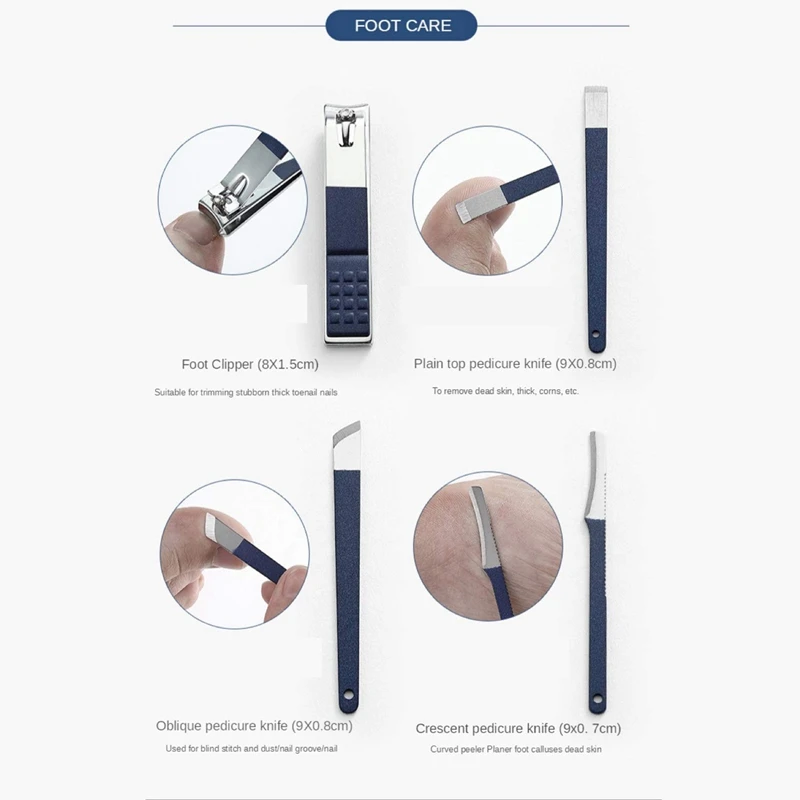 FOOT CARE

Foot Clipper (8X1.5cm)

Suitable for trimming stubborn thick toenail nails

Plain top pedicure knife (9X0.8cm)

To remove dead skin, thick, corns, etc.

Oblique pedicure knife (9X0.8cm)

Used for blind stitch and dust/nail groove/nail

Crescent pedicure knife (9x0. 7cm)

Curved peeler Planer foot calluses dead skin