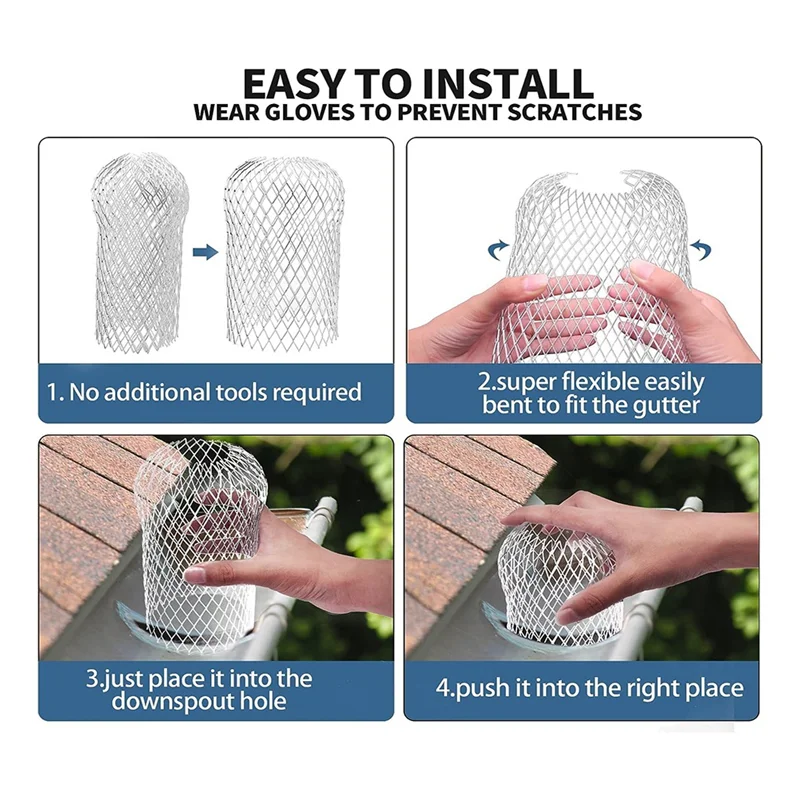 EASY TO INSTALL
WEAR GLOVES TO PREVENT SCRATCHES

1. No additional tools required

2.super flexible easily bent to fit the gutter

3.just place it into the downspout hole

4.push it into the right place