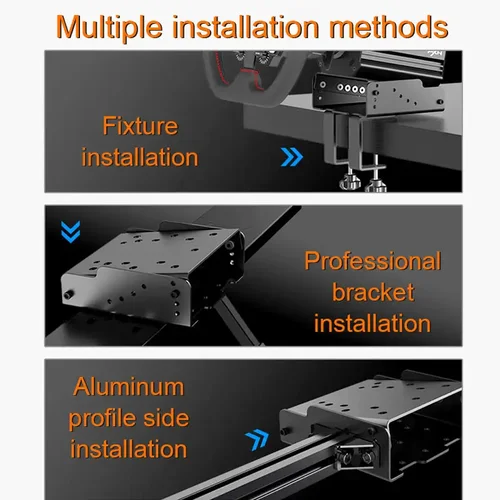 Multiple installation methods

Fixture installation

Professional bracket installation

Aluminum profile side installation