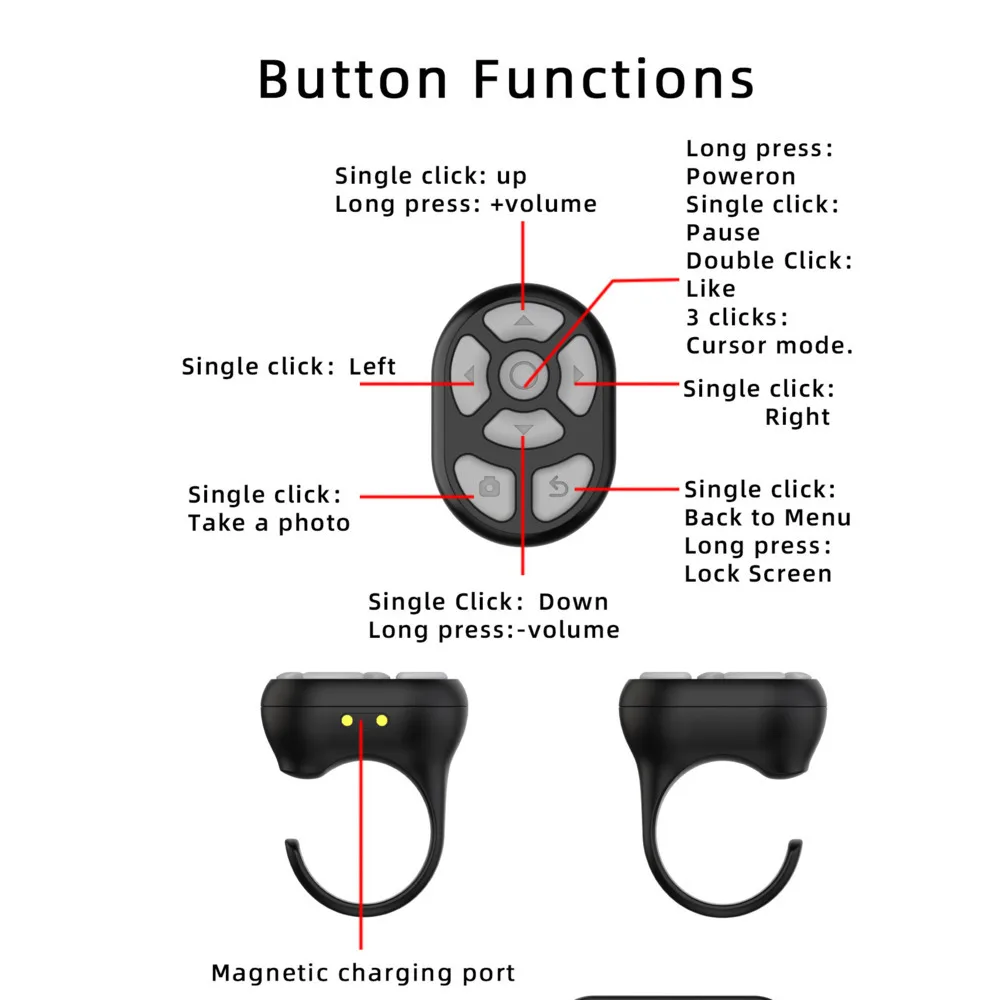 Button Functions

Single click: up
Long press: +volume

Long press:
Poweron
Single click:
Pause
Double Click:
Like
3 clicks:
Cursor mode.

Single click: Left

Single click:
Right

Single click:
Take a photo

Single click:
Back to Menu
Long press:
Lock Screen

Single Click: Down
Long press:-volume

Magnetic charging port