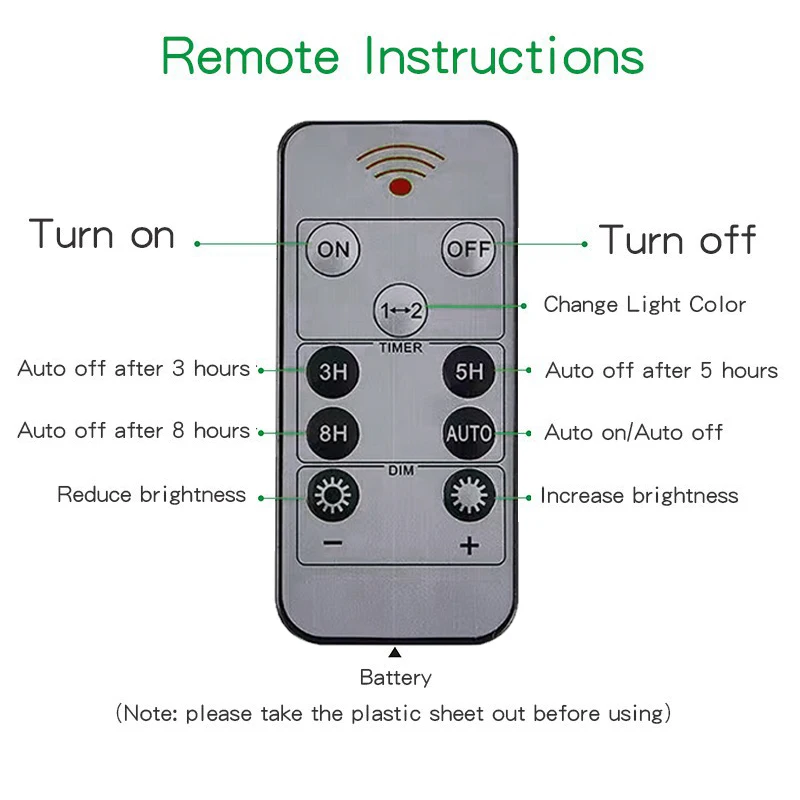 Remote Instructions

Turn on

ON

OFF

Turn off

1↔2

Change Light Color

TIMER

Auto off after 3 hours

3H

5H

Auto off after 5 hours

Auto off after 8 hours

8H

AUTO

Auto on/Auto off

DIM

Reduce brightness

Increase brightness

−

+

Battery

(Note: please take the plastic sheet out before using)