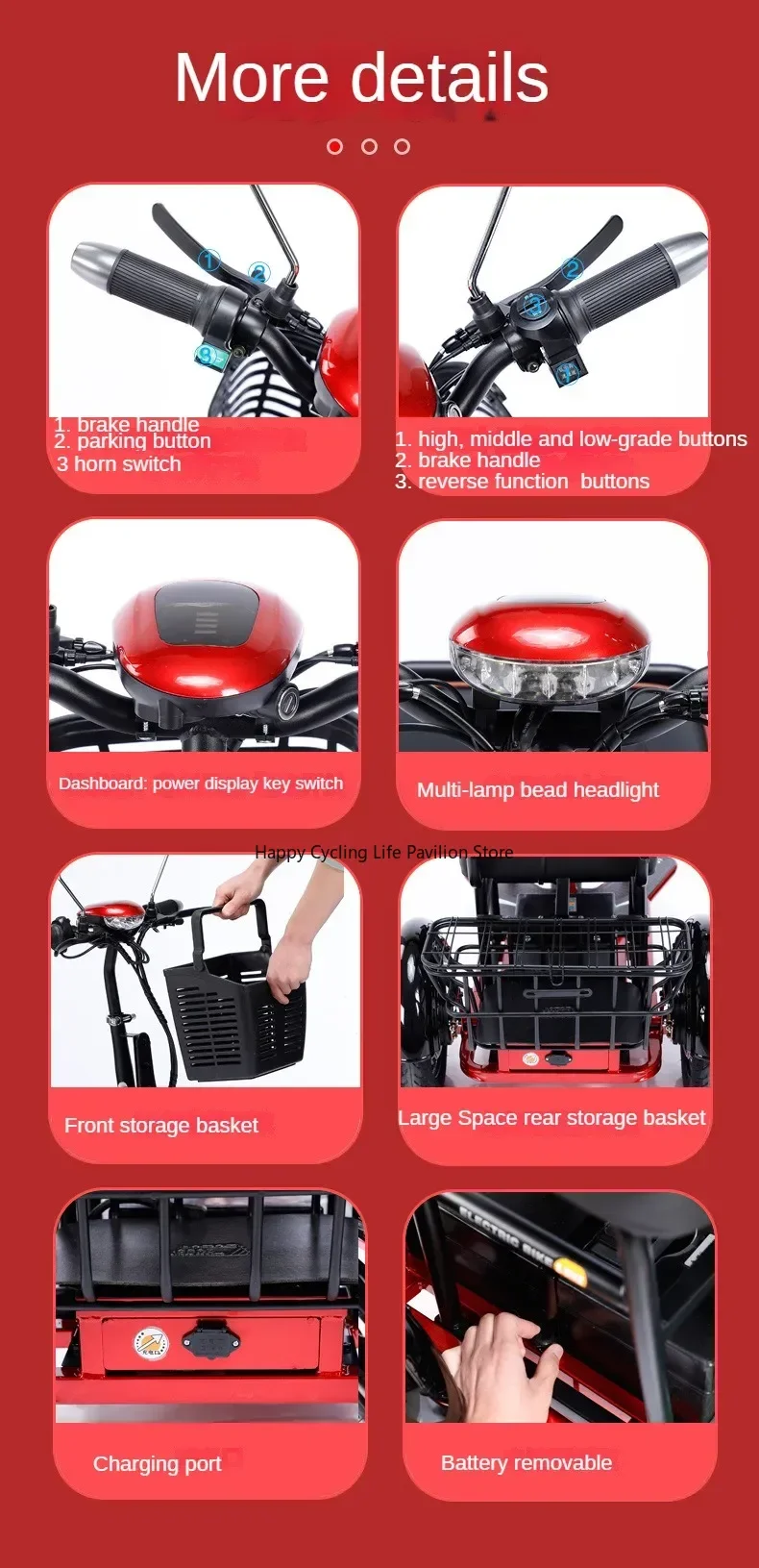 More details

1
2
3
1. brake handle
2. parking button
3 horn switch

2
3
1
1. high, middle and low-grade buttons
2. brake handle
3. reverse function buttons

Dashboard: power display key switch

Multi-lamp bead headlight

Happy Cycling Life Pavilion Store

Front storage basket

Large Space rear storage basket

Charging port

ELECTRIC BIKE

Battery removable