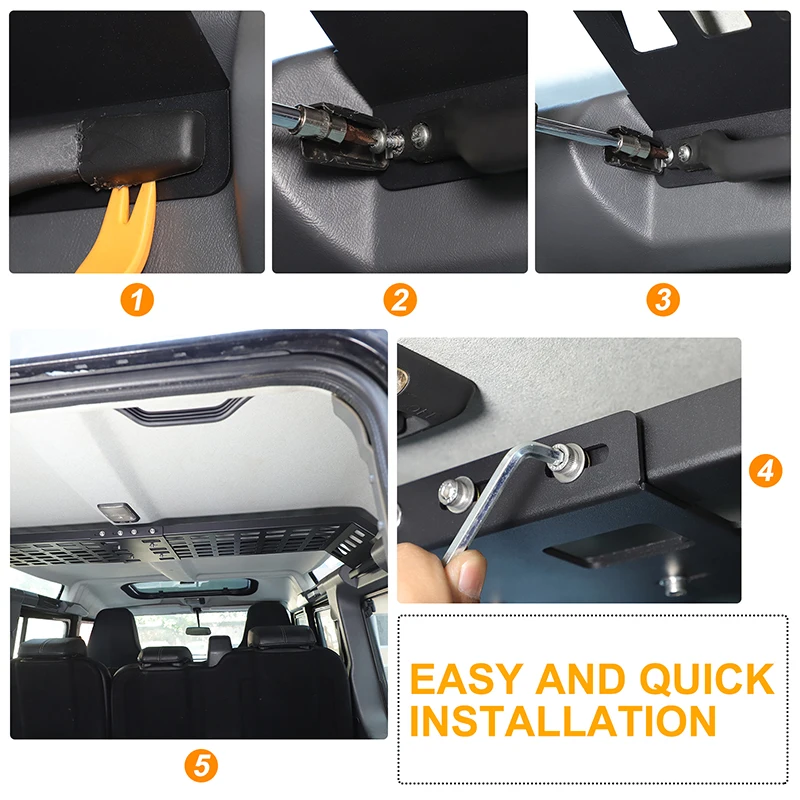 1

2

3

4

5

EASY AND QUICK INSTALLATION