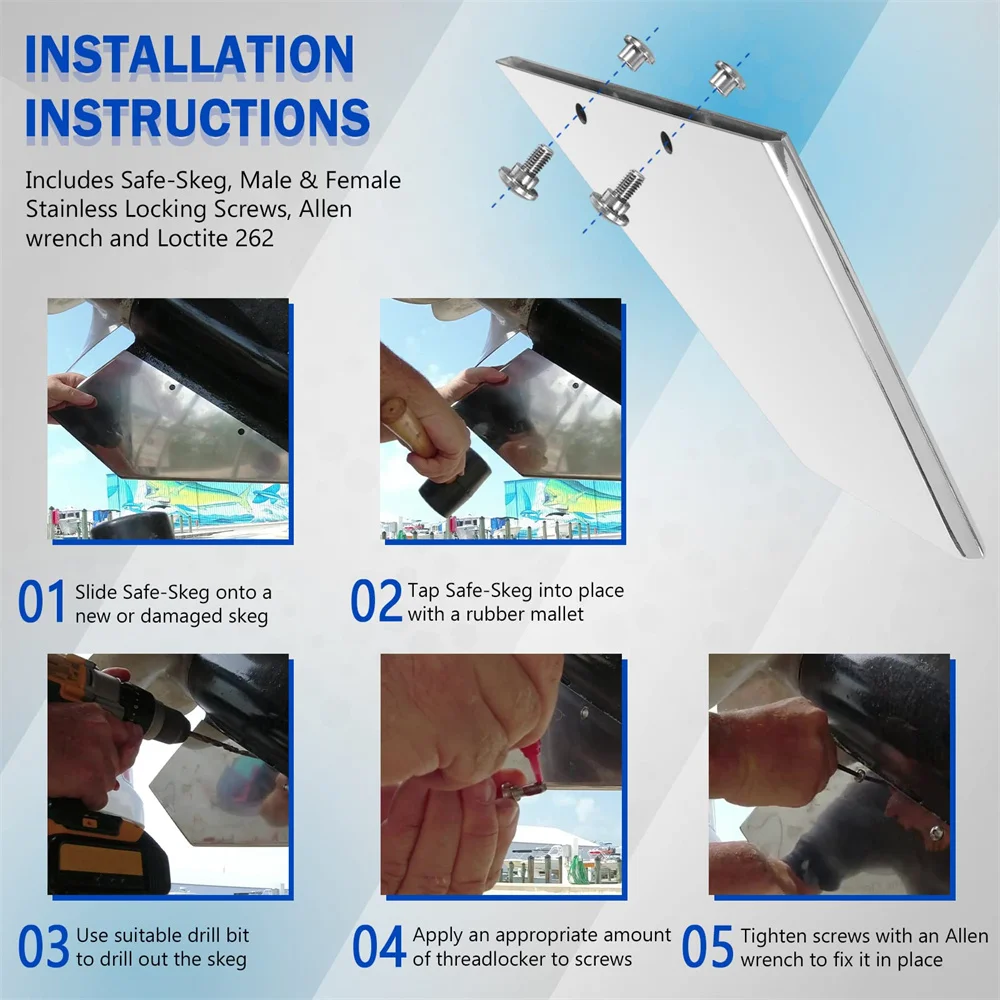 INSTALLATION INSTRUCTIONS

Includes Safe-Skeg, Male & Female Stainless Locking Screws, Allen wrench and Loctite 262

01 Slide Safe-Skeg onto a new or damaged skeg

02 Tap Safe-Skeg into place with a rubber mallet

03 Use suitable drill bit to drill out the skeg

04 Apply an appropriate amount of threadlocker to screws

05 Tighten screws with an Allen wrench to fix it in place