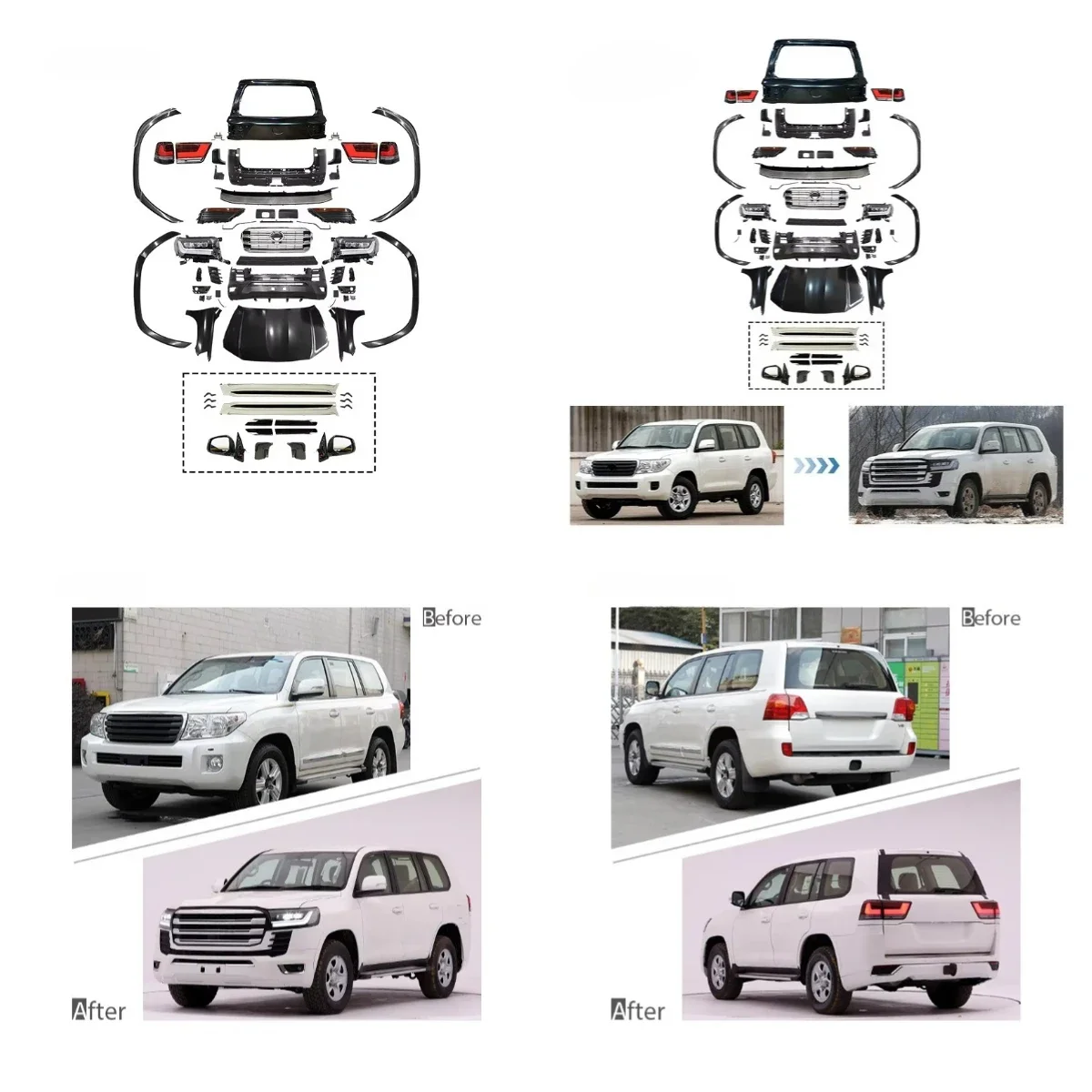 Before

After

Before

After