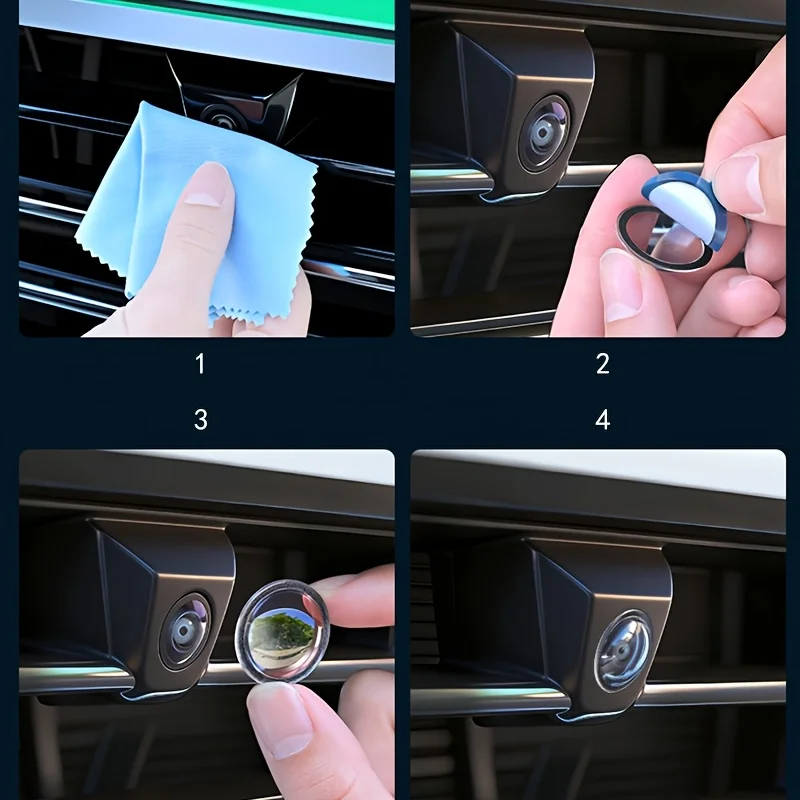 1

2

3

4