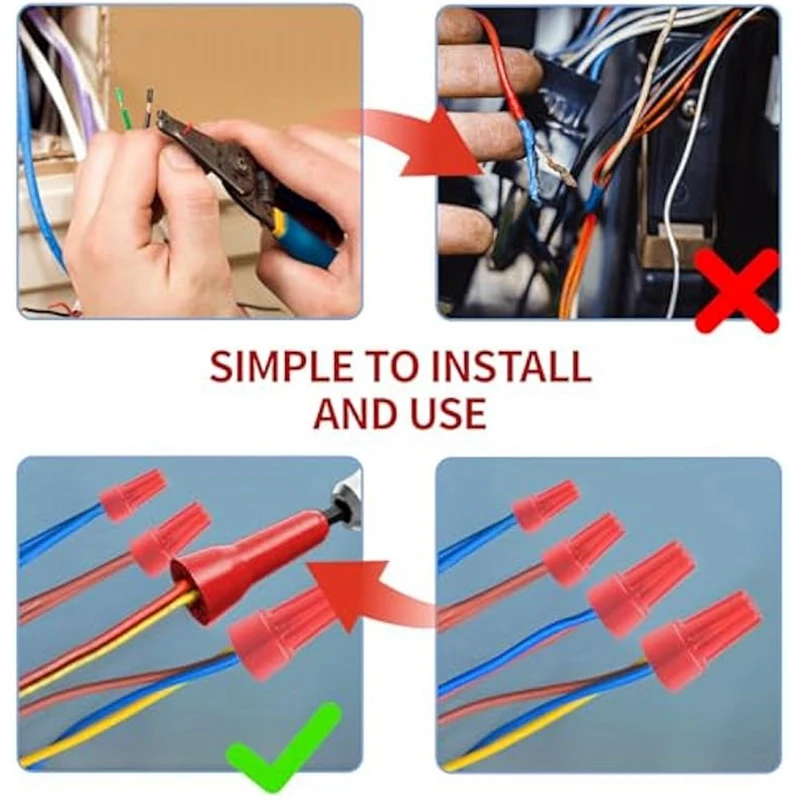 SIMPLE TO INSTALL AND USE