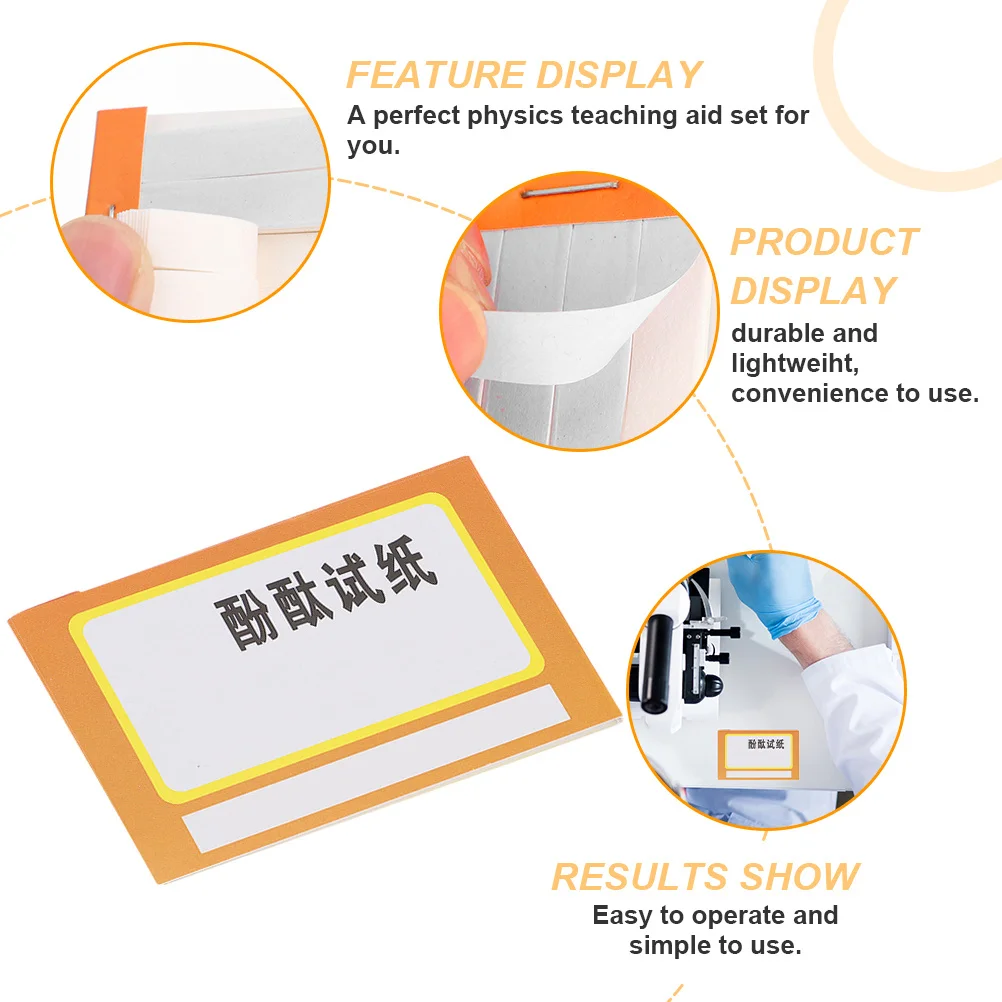 FEATURE DISPLAY
A perfect physics teaching aid set for you.

PRODUCT DISPLAY
durable and lightweiht, convenience to use.

酚酞试纸

酚酞试纸

RESULTS SHOW
Easy to operate and simple to use.