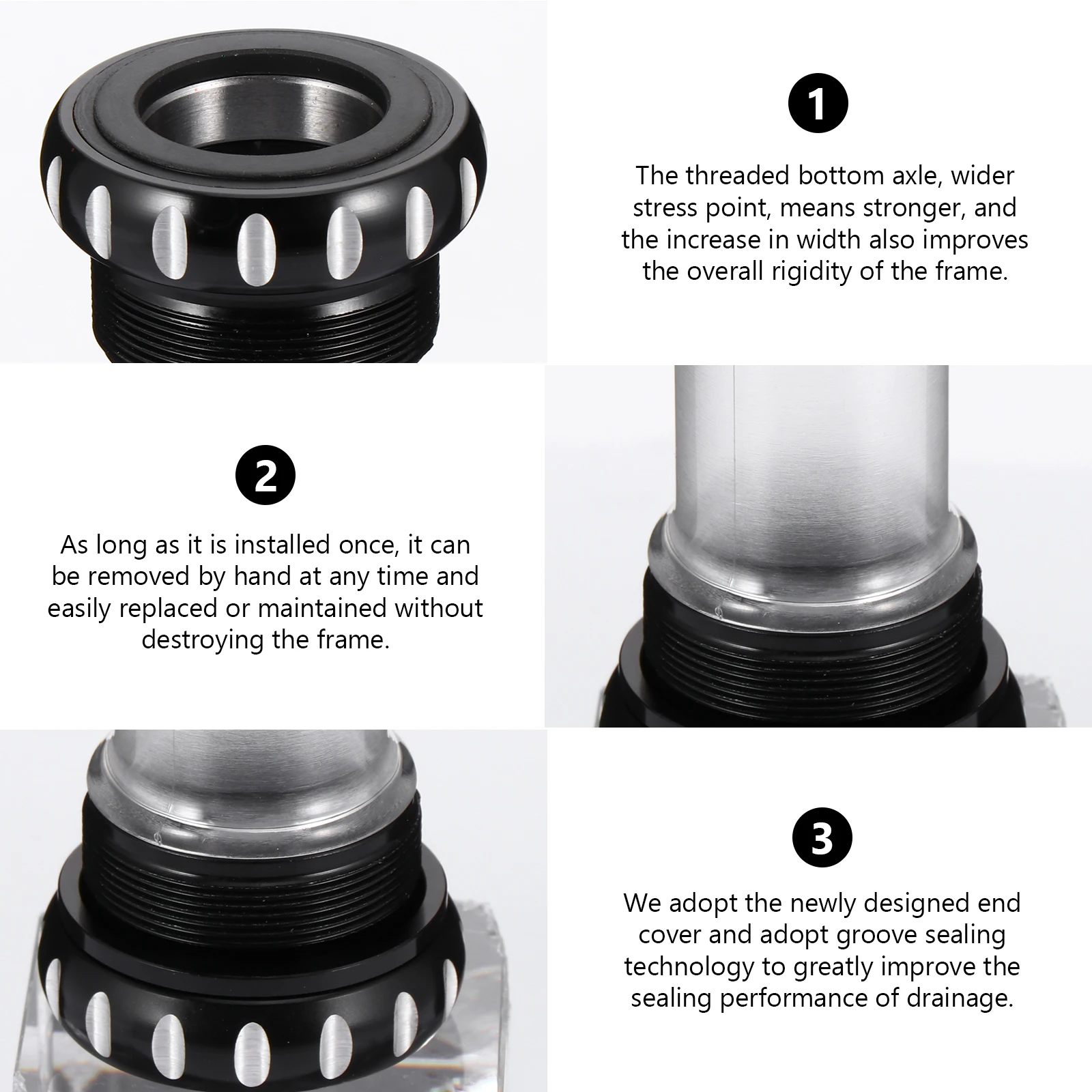 1

The threaded bottom axle, wider stress point, means stronger, and the increase in width also improves the overall rigidity of the frame.

2

As long as it is installed once, it can be removed by hand at any time and easily replaced or maintained without destroying the frame.

3

We adopt the newly designed end cover and adopt groove sealing technology to greatly improve the sealing performance of drainage.