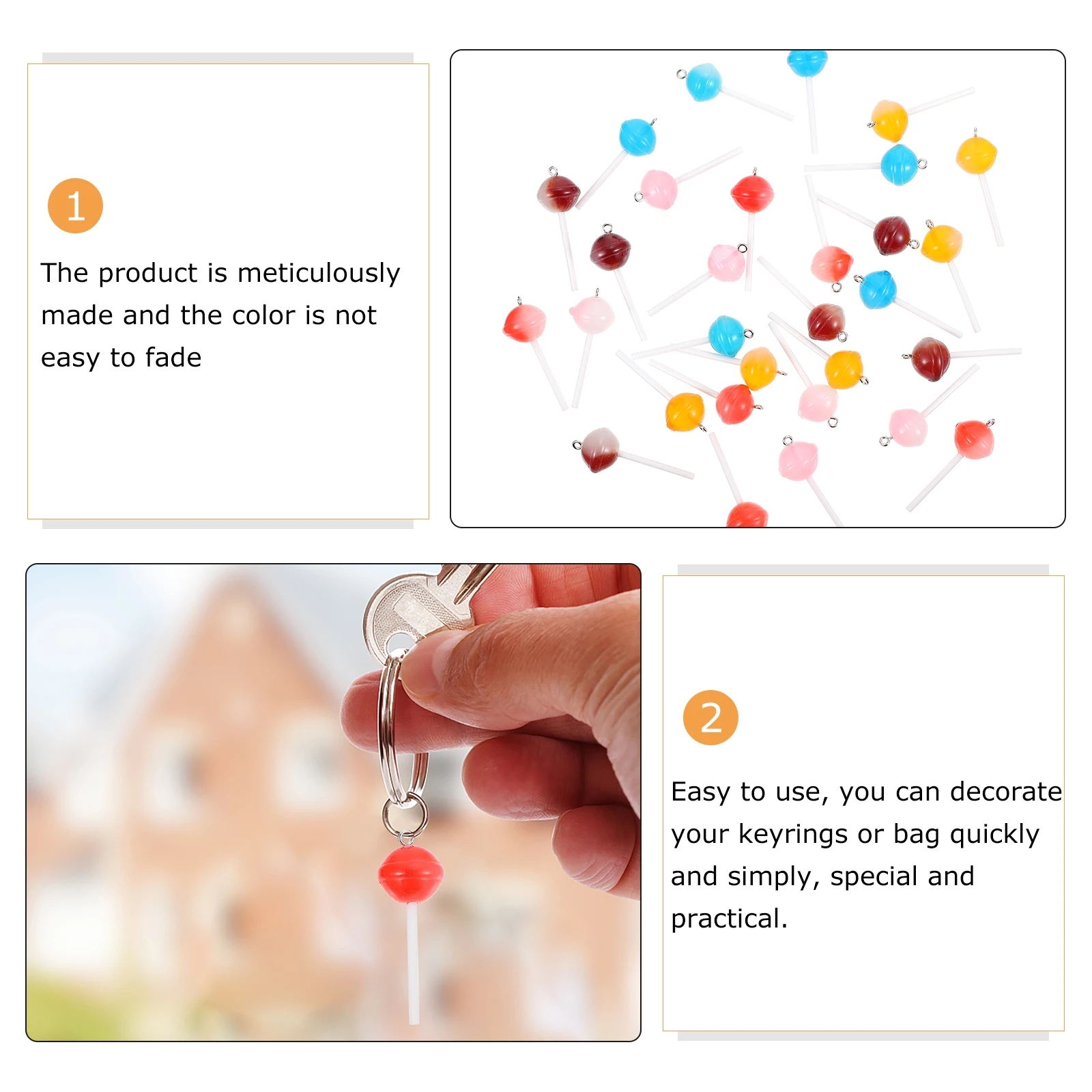 1

The product is meticulously made and the color is not easy to fade

2

Easy to use, you can decorate your keyrings or bag quickly and simply, special and practical.