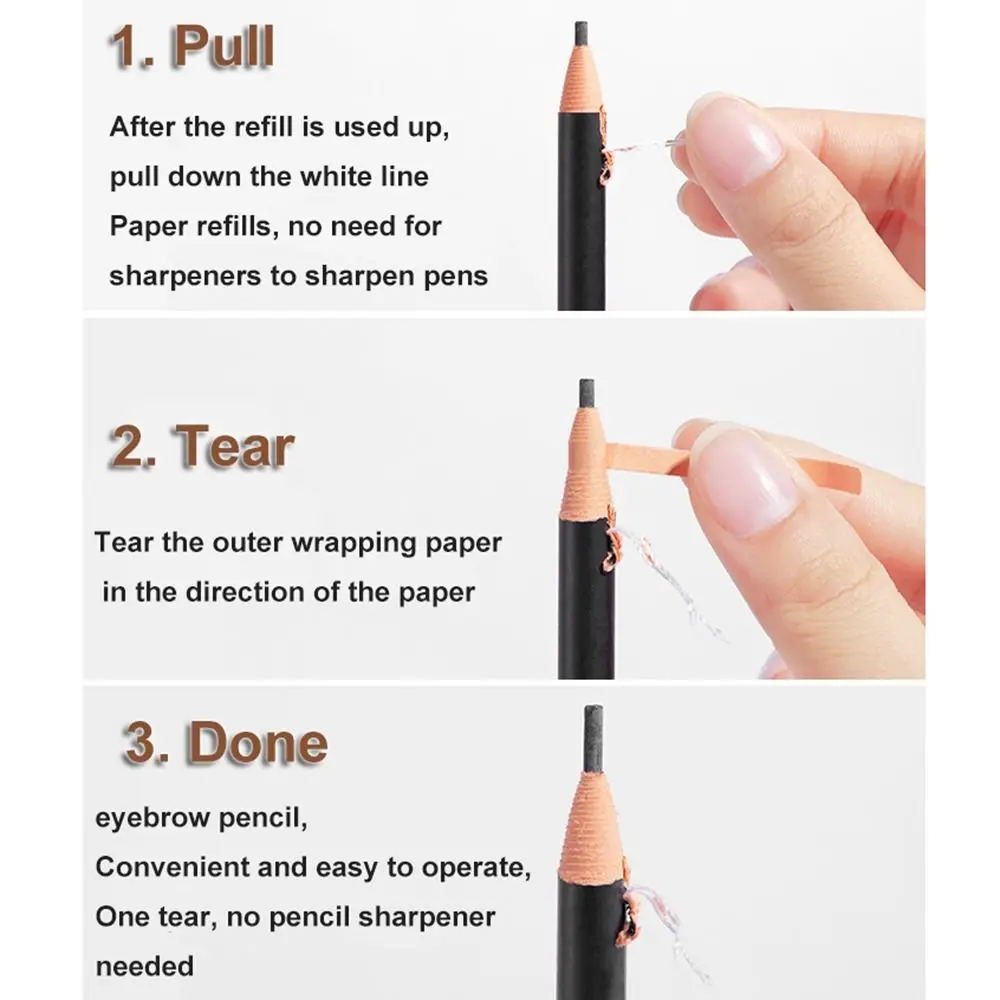 1. Pull

After the refill is used up, pull down the white line Paper refills, no need for sharpeners to sharpen pens

2. Tear

Tear the outer wrapping paper in the direction of the paper

3. Done

eyebrow pencil, Convenient and easy to operate, One tear, no pencil sharpener needed