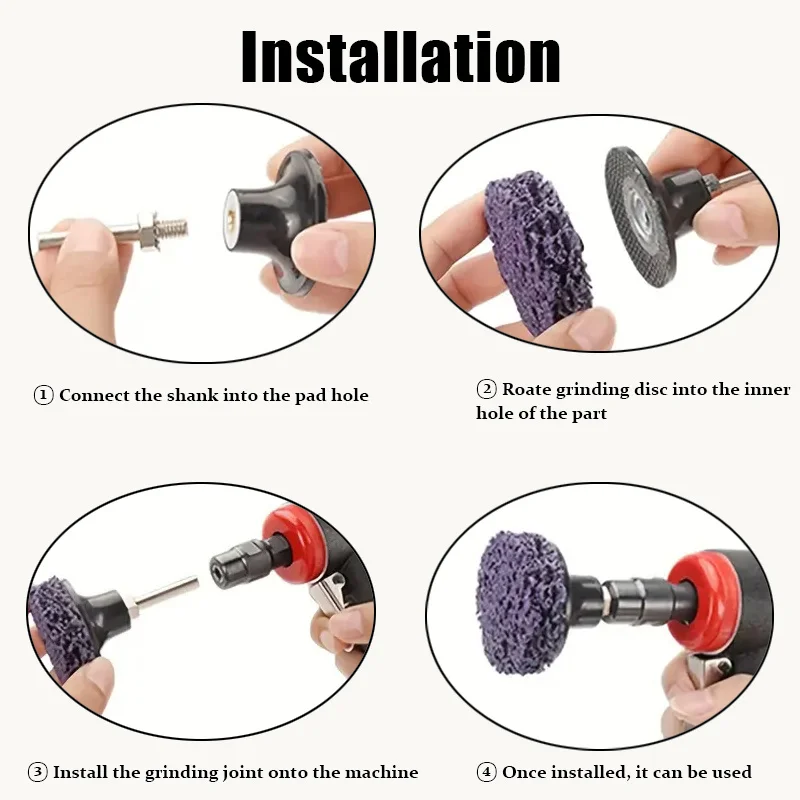 Installation

① Connect the shank into the pad hole

② Roate grinding disc into the inner hole of the part

③ Install the grinding joint onto the machine

④ Once installed, it can be used