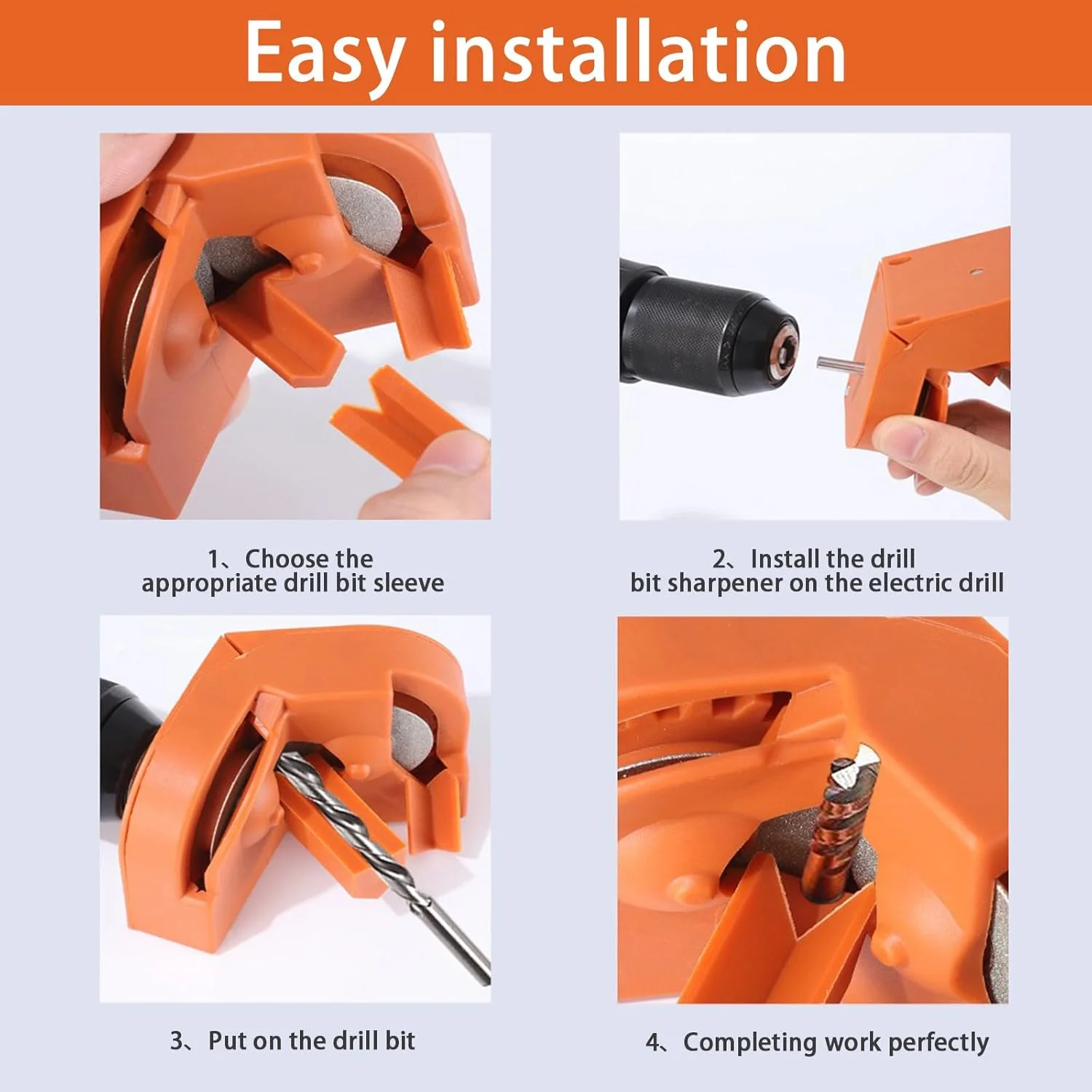 Easy installation

1、Choose the appropriate drill bit sleeve

2、Install the drill bit sharpener on the electric drill

3、Put on the drill bit

4、Completing work perfectly