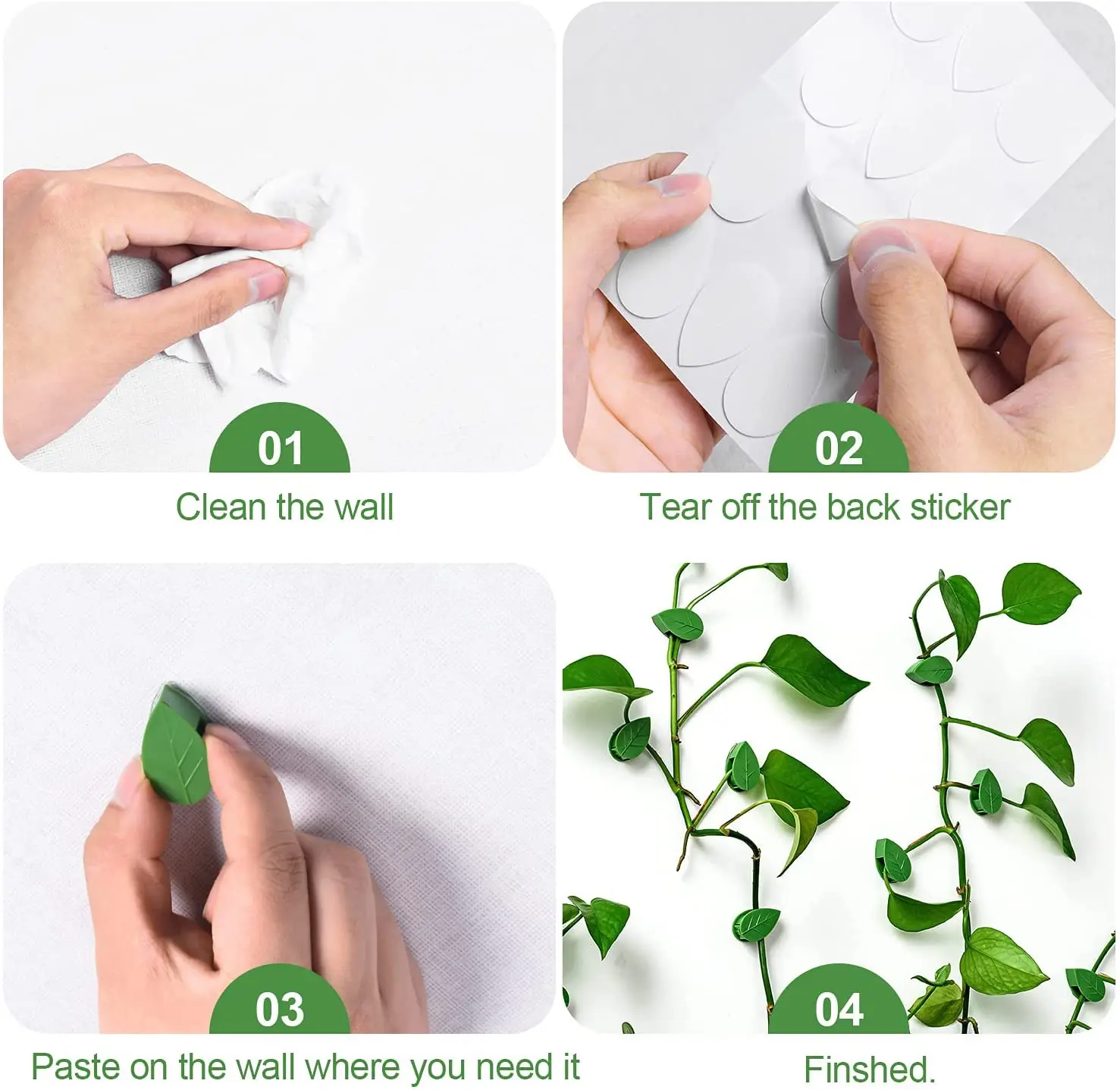 01
Clean the wall

02
Tear off the back sticker

03
Paste on the wall where you need it

04
Finshed.