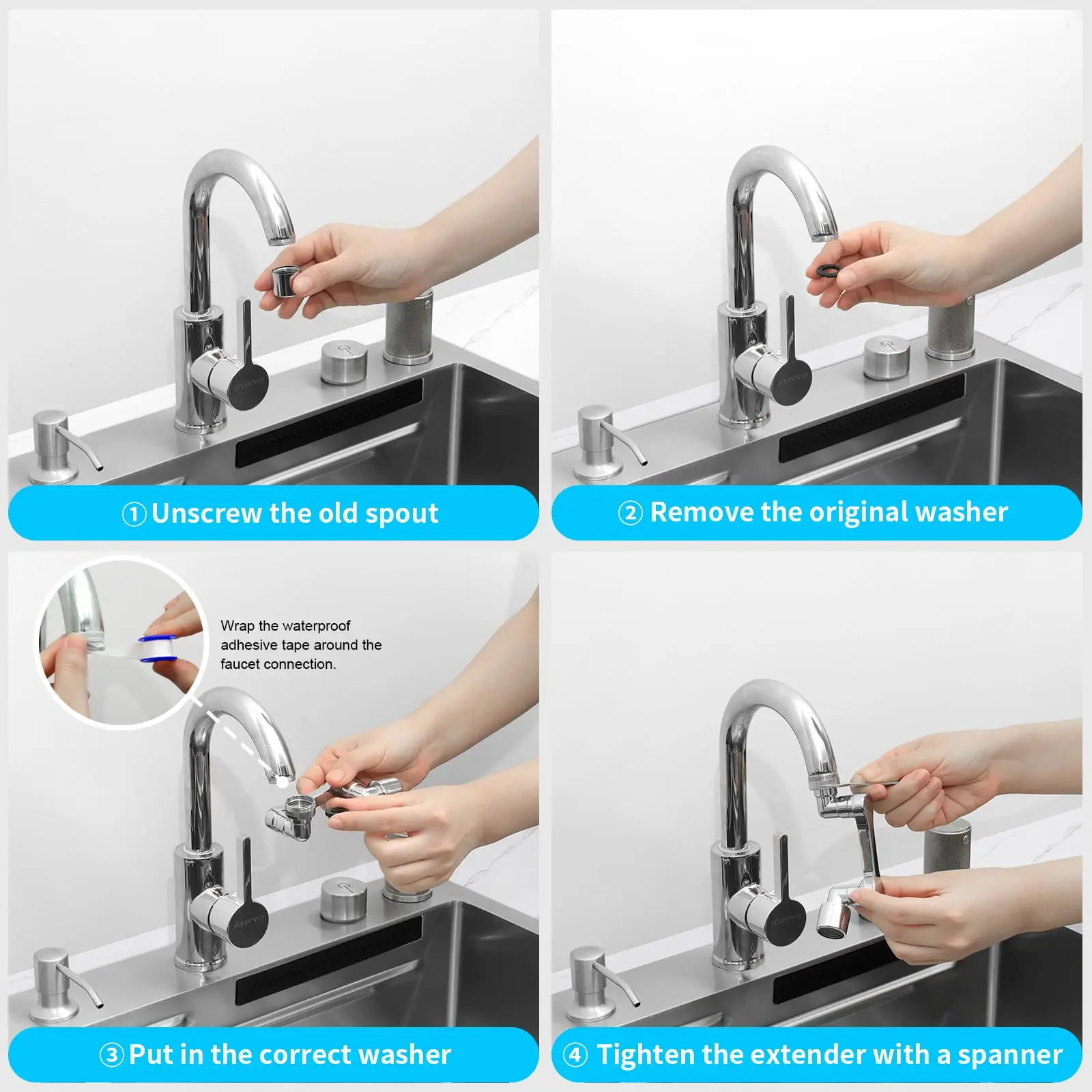 ① Unscrew the old spout

② Remove the original washer

Wrap the waterproof adhesive tape around the faucet connection.

③ Put in the correct washer

④ Tighten the extender with a spanner