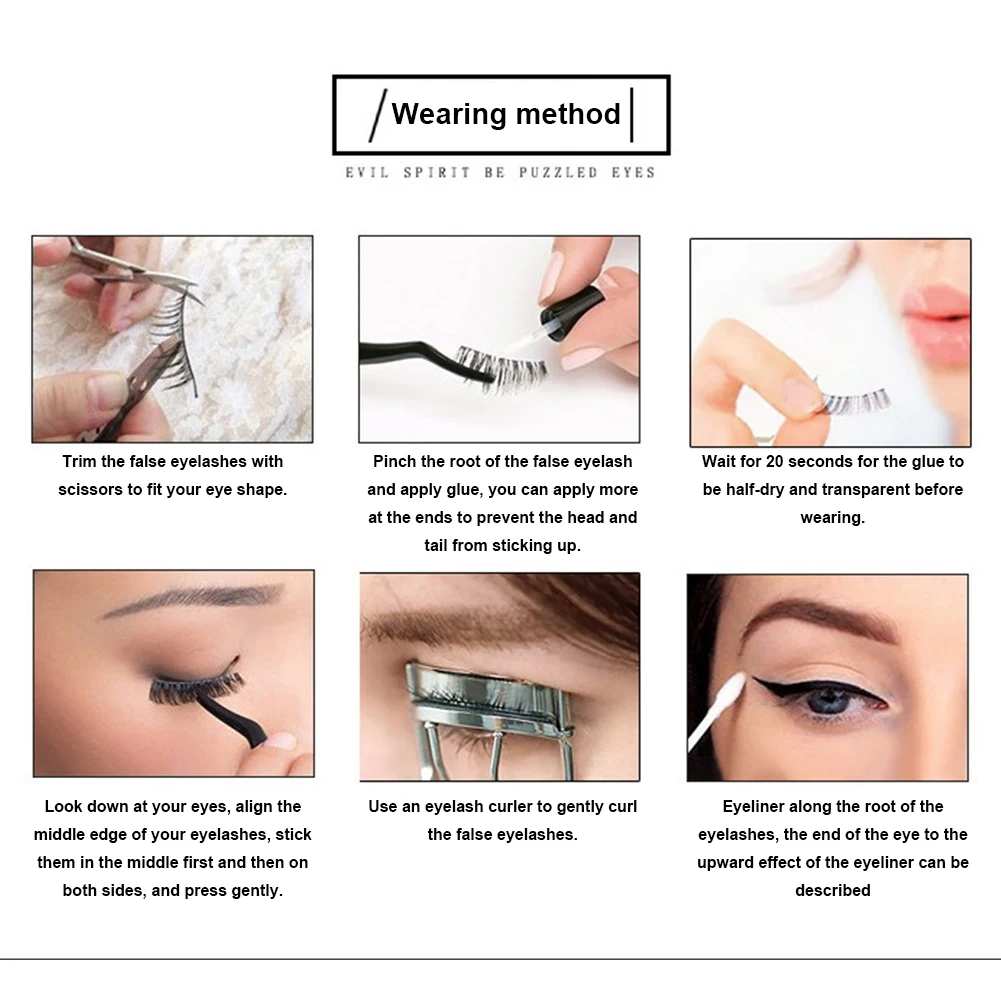 Wearing method

EVIL SPIRIT BE PUZZLED EYES

Trim the false eyelashes with scissors to fit your eye shape.

Pinch the root of the false eyelash and apply glue, you can apply more at the ends to prevent the head and tail from sticking up.

Wait for 20 seconds for the glue to be half-dry and transparent before wearing.

Look down at your eyes, align the middle edge of your eyelashes, stick them in the middle first and then on both sides, and press gently.

Use an eyelash curler to gently curl the false eyelashes.

Eyeliner along the root of the eyelashes, the end of the eye to the upward effect of the eyeliner can be described