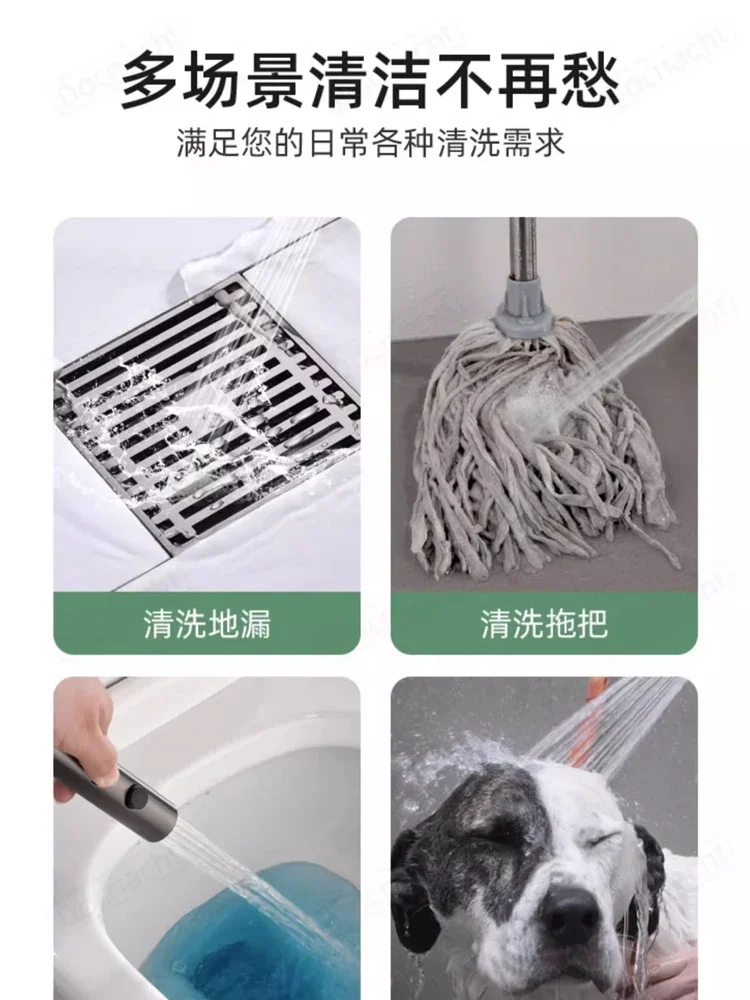 多场景清洁不再愁

满足您的日常各种清洗需求

清洗地漏

清洗拖把