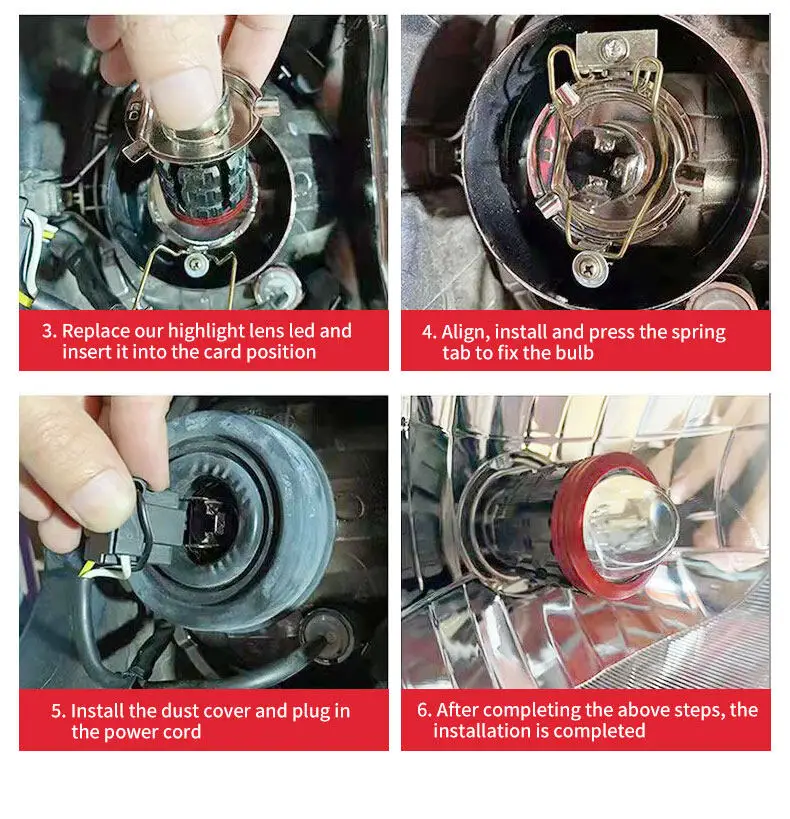 3. Replace our highlight lens led and insert it into the card position

4. Align, install and press the spring tab to fix the bulb

5. Install the dust cover and plug in the power cord

6. After completing the above steps, the installation is completed