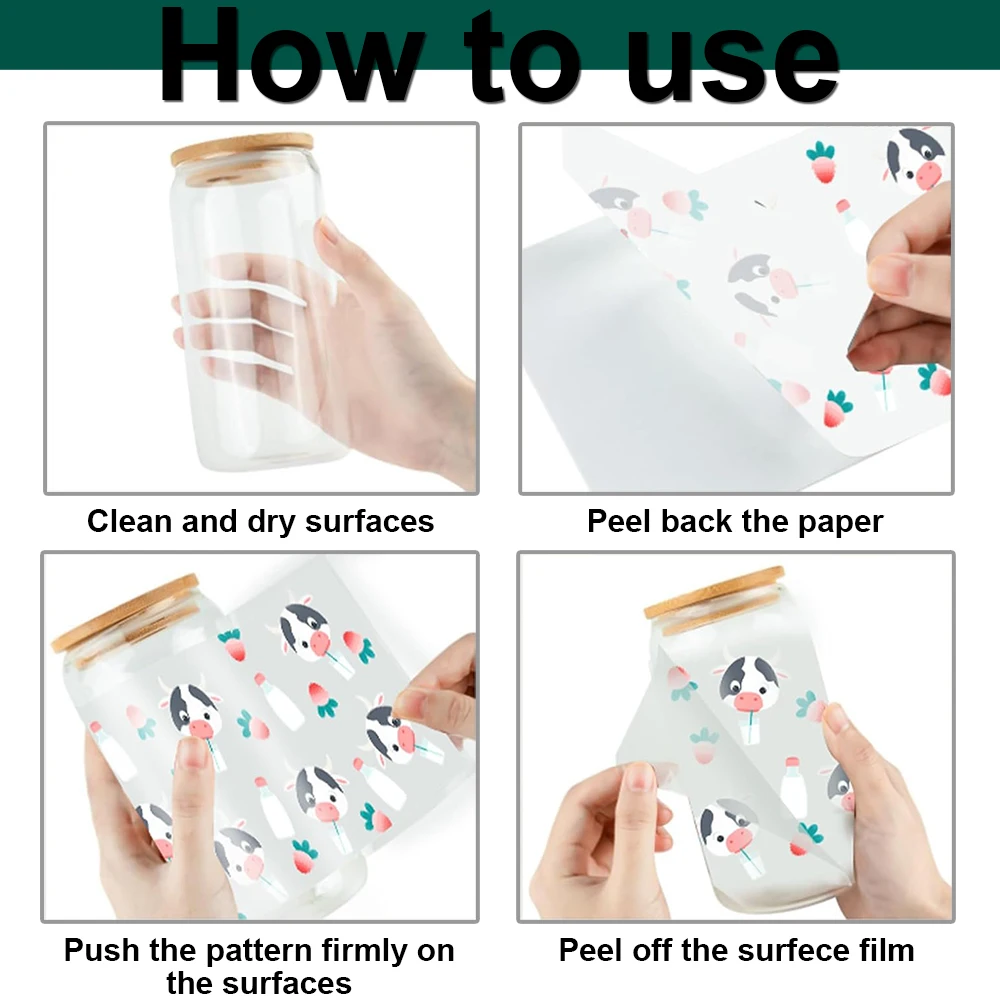 How to use

Clean and dry surfaces

Peel back the paper

Push the pattern firmly on the surfaces

Peel off the surfece film