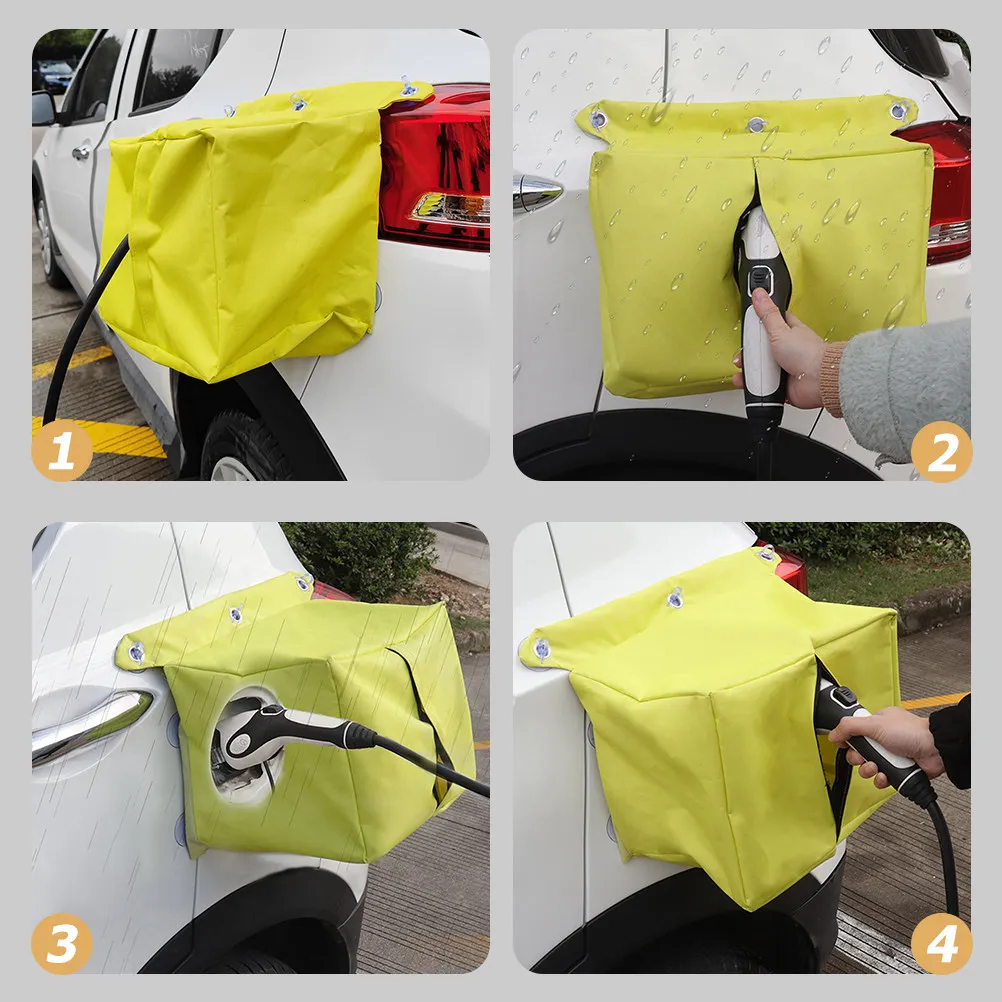 1
2
3
4