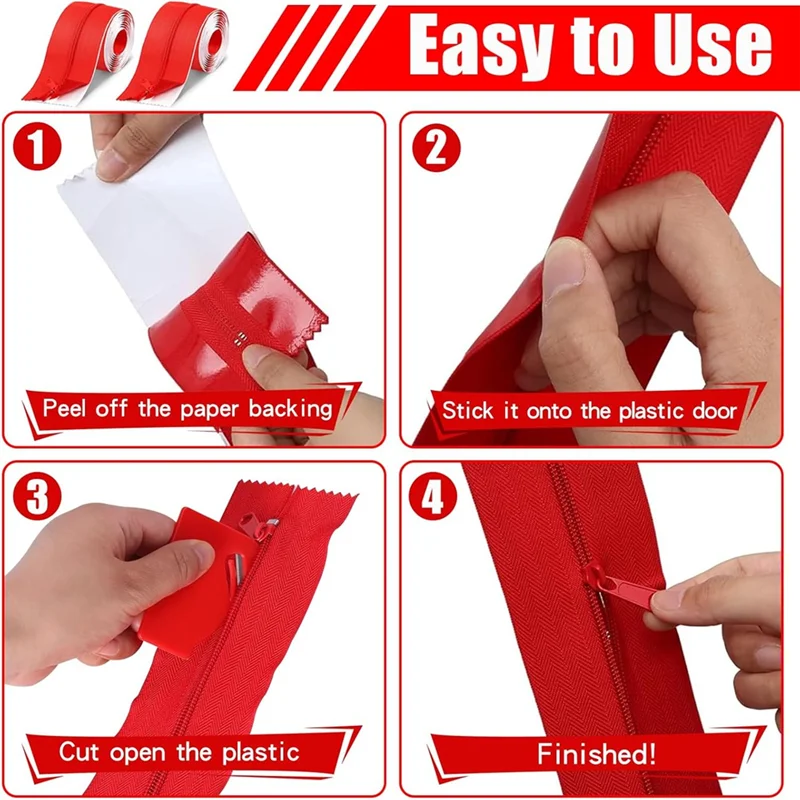 Easy to Use

1
Peel off the paper backing

2
Stick it onto the plastic door

3
Cut open the plastic

4
Finished!