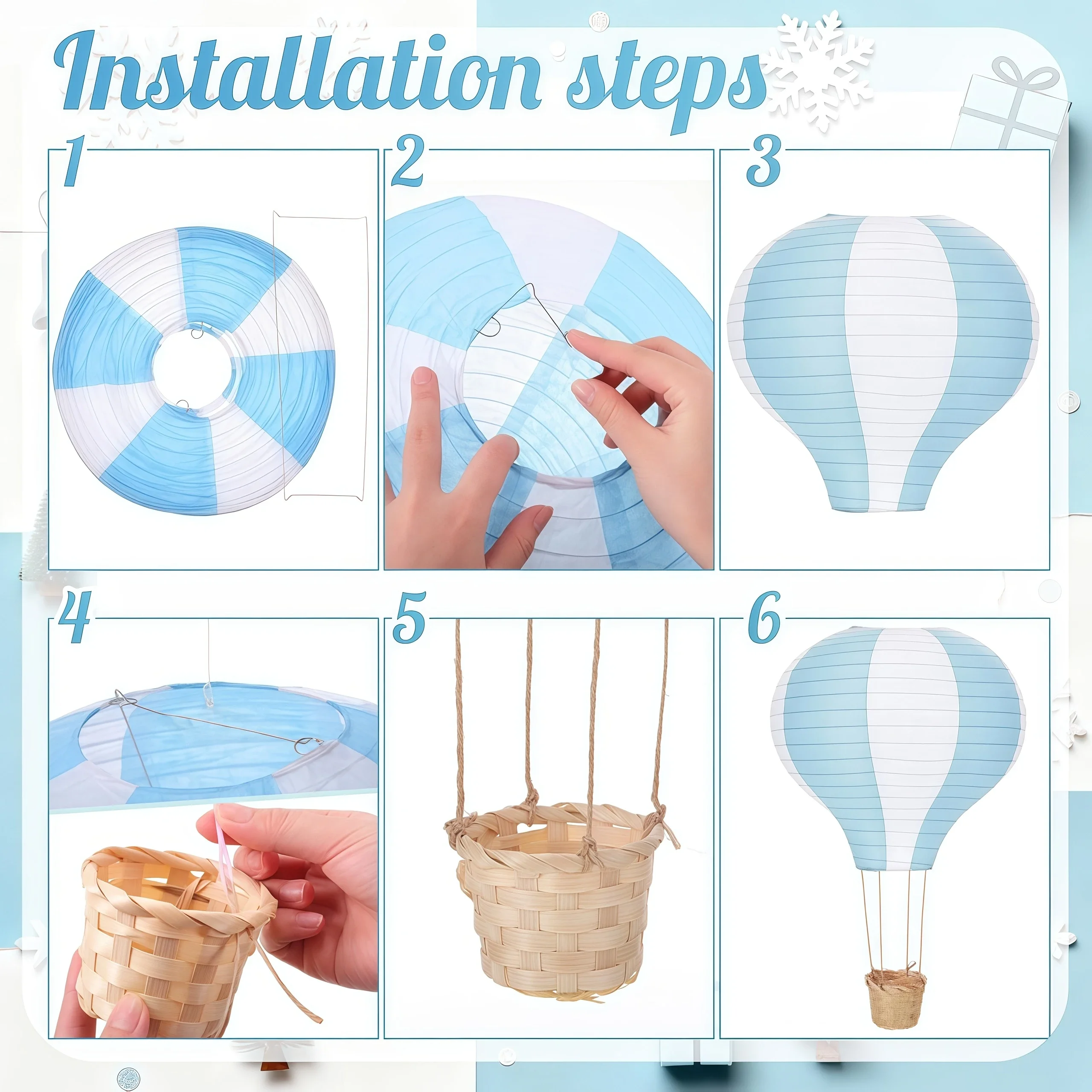 Installation steps

1

2

3

4

5

6