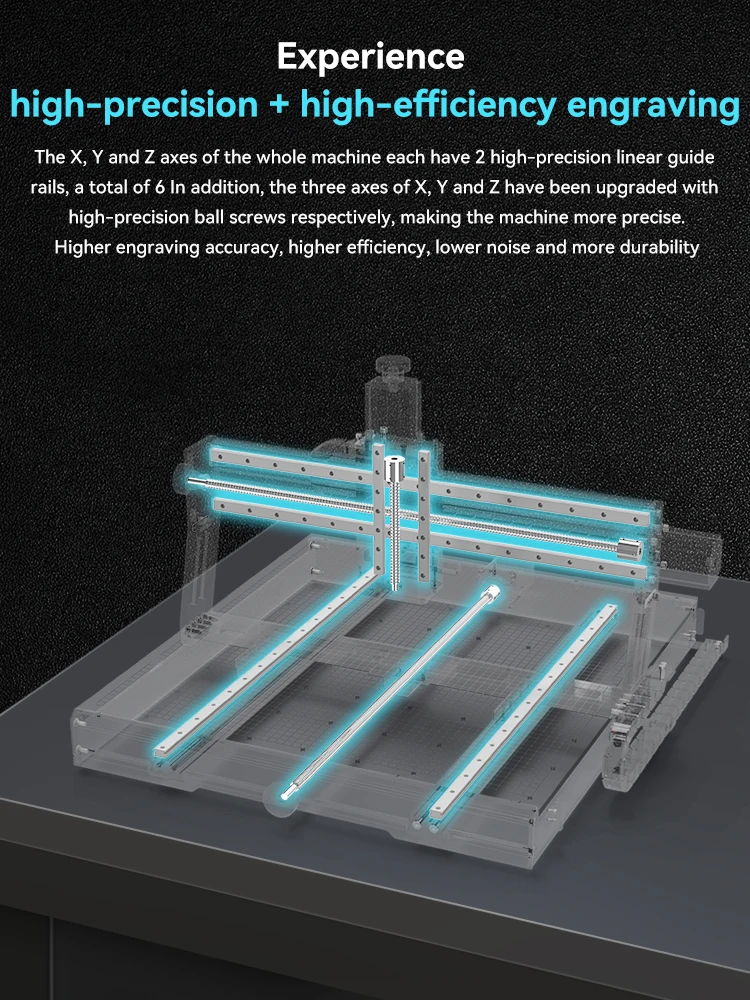 Experience
high-precision + high-efficiency engraving

The X, Y and Z axes of the whole machine each have 2 high-precision linear guide rails, a total of 6 In addition, the three axes of X, Y and Z have been upgraded with high-precision ball screws respectively, making the machine more precise. Higher engraving accuracy, higher efficiency, lower noise and more durability